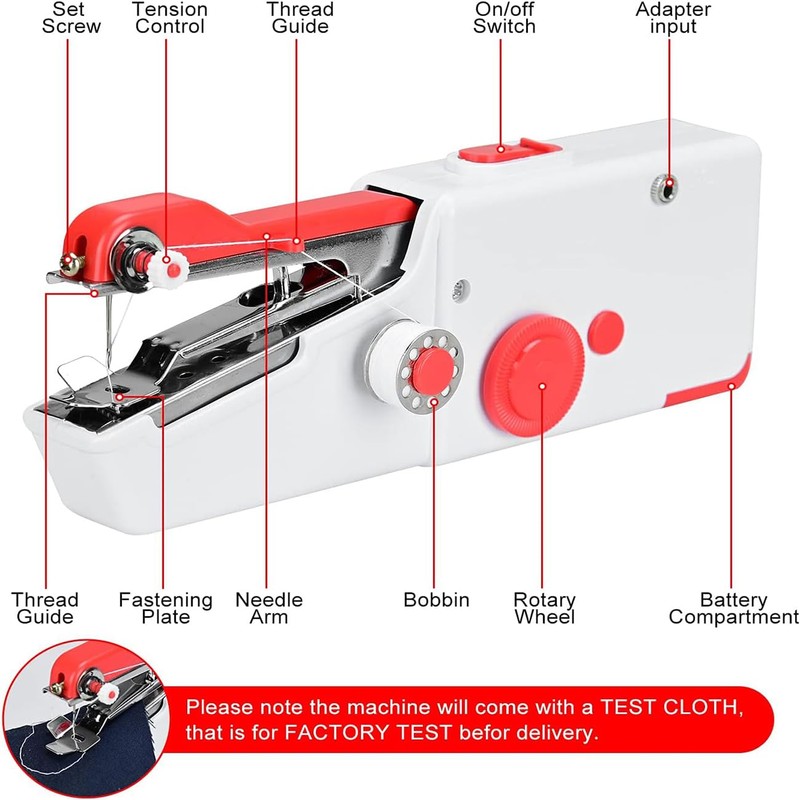 Set Screw

Tension Control

Thread Guide

On/off Switch

Adapter input

Thread Guide

Fastening Plate

Needle Arm

Bobbin

Rotary Wheel

Battery Compartment

Please note the machine will come with a TEST CLOTH, that is for FACTORY TEST befor delivery.