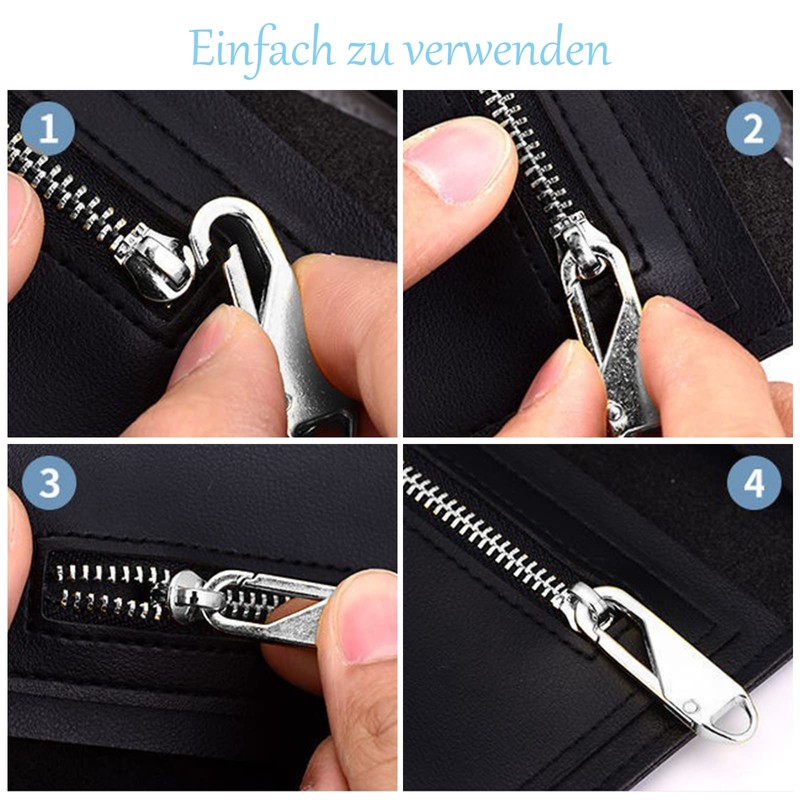 Einfach zu verwenden

1

2

3

4