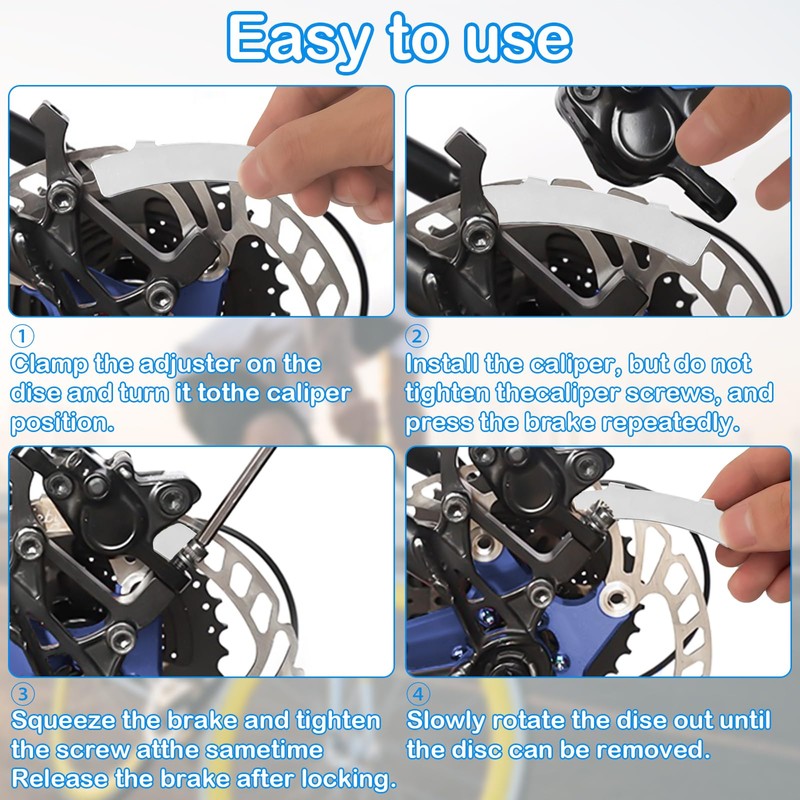 Easy to use

①
Clamp the adjuster on the dise and turn it tothe caliper position.

②
Install the caliper, but do not tighten thecaliper screws, and press the brake repeatedly.

③
Squeeze the brake and tighten the screw atthe sametime Release the brake after locking.

④
Slowly rotate the dise out until the disc can be removed.