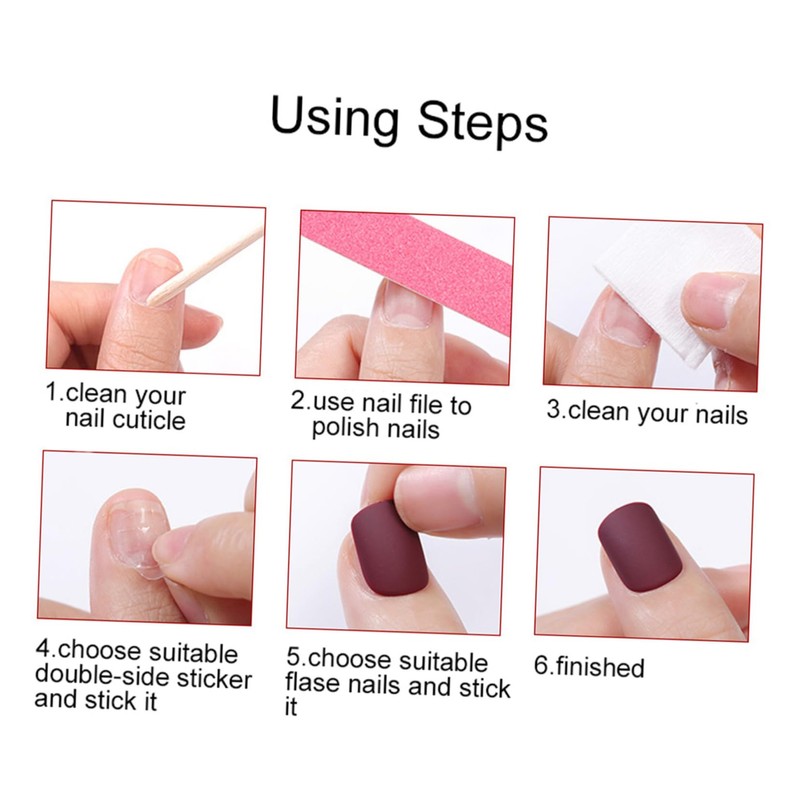 Using Steps

1.clean your nail cuticle

2.use nail file to polish nails

3.clean your nails

4.choose suitable double-side sticker and stick it

5.choose suitable flase nails and stick it

6.finished