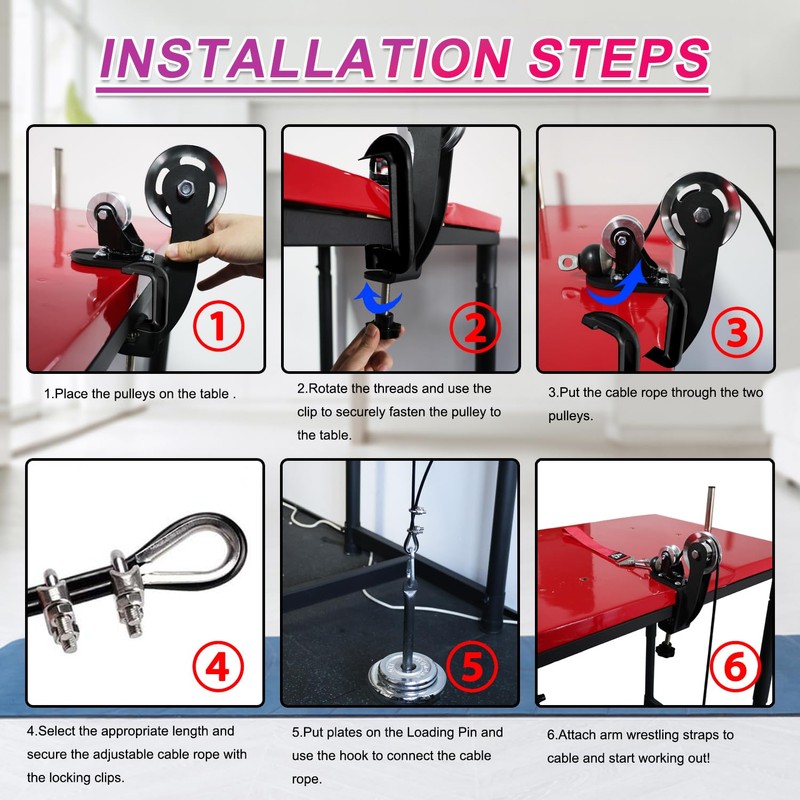 INSTALLATION STEPS

①

1.Place the pulleys on the table .

②

2.Rotate the threads and use the clip to securely fasten the pulley to the table.

③

3.Put the cable rope through the two pulleys.

④

4.Select the appropriate length and secure the adjustable cable rope with the locking clips.

⑤

5.Put plates on the Loading Pin and use the hook to connect the cable rope.

⑥

6.Attach arm wrestling straps to cable and start working out!