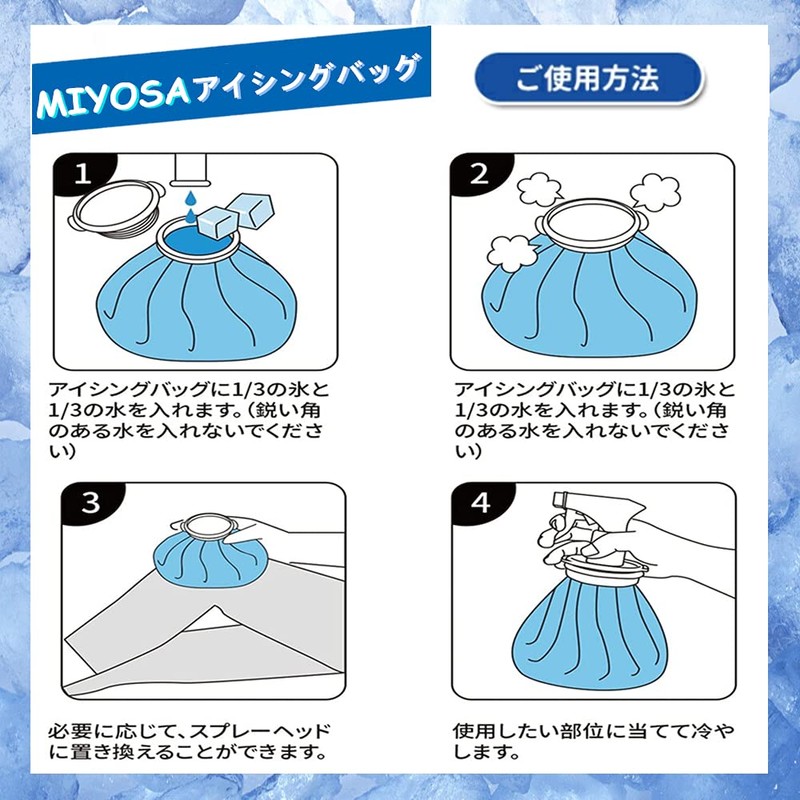 MIYOSAアイシングバッグ

ご使用方法

1

アイシングバッグに1/3の氷と1/3の水を入れます。(鋭い角のある水を入れないでください)

2

アイシングバッグに1/3の氷と1/3の水を入れます。(鋭い角のある水を入れないでください)

3

必要に応じて、スプレーヘッドに置き換えることができます。

4

使用したい部位に当てて冷やします。