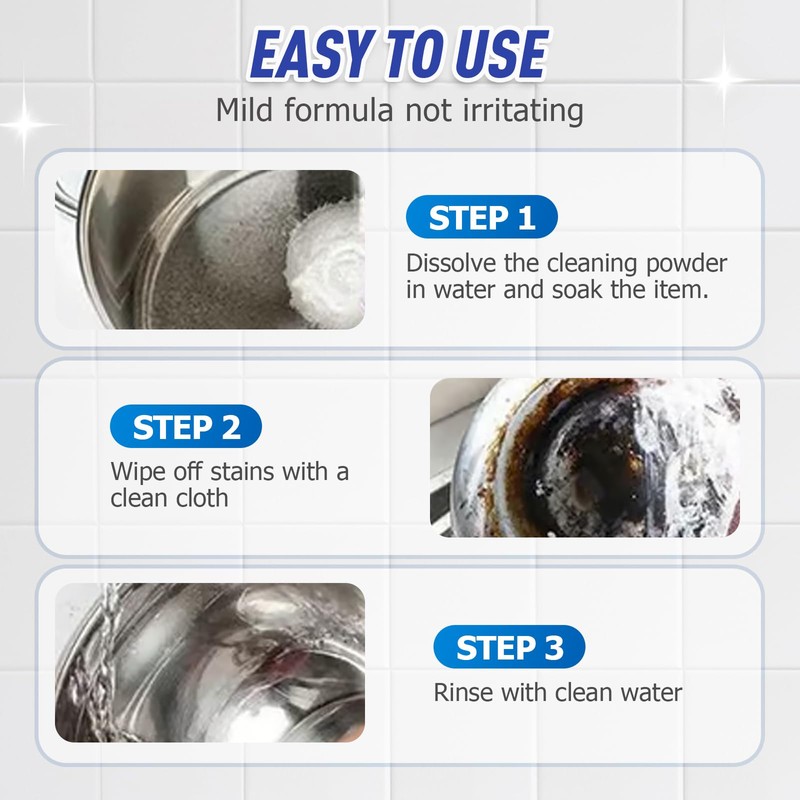 EASY TO USE
Mild formula not irritating

STEP 1
Dissolve the cleaning powder in water and soak the item.

STEP 2
Wipe off stains with a clean cloth

STEP 3
Rinse with clean water