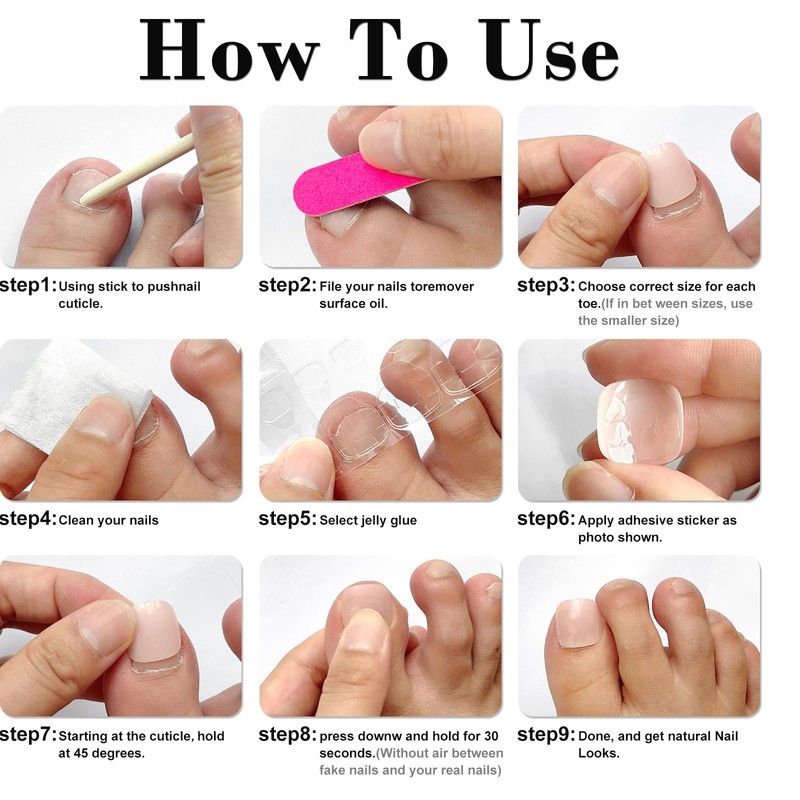 How To Use

step1: Using stick to pushnail cuticle.

step2: File your nails toremover surface oil.

step3: Choose correct size for each toe.(If in bet ween sizes, use the smaller size)

step4: Clean your nails

step5: Select jelly glue

step6: Apply adhesive sticker as photo shown.

step7: Starting at the cuticle, hold at 45 degrees.

step8: press downw and hold for 30 seconds.(Without air between fake nails and your real nails)

step9: Done, and get natural Nail Looks.