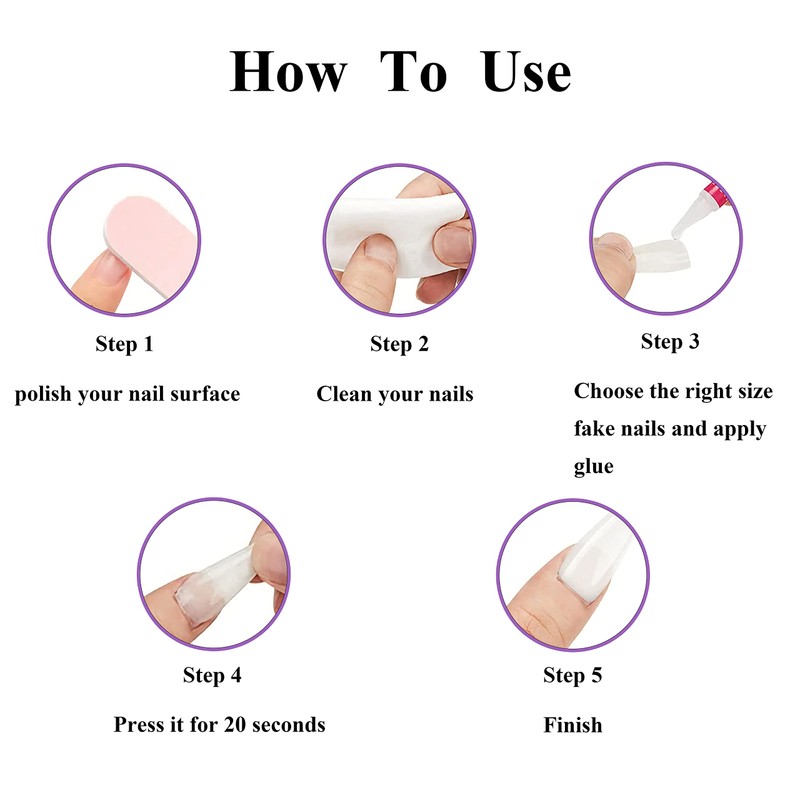 How To Use

Step 1

polish your nail surface

Step 2

Clean your nails

Step 3

Choose the right size fake nails and apply glue

Step 4

Press it for 20 seconds

Step 5

Finish