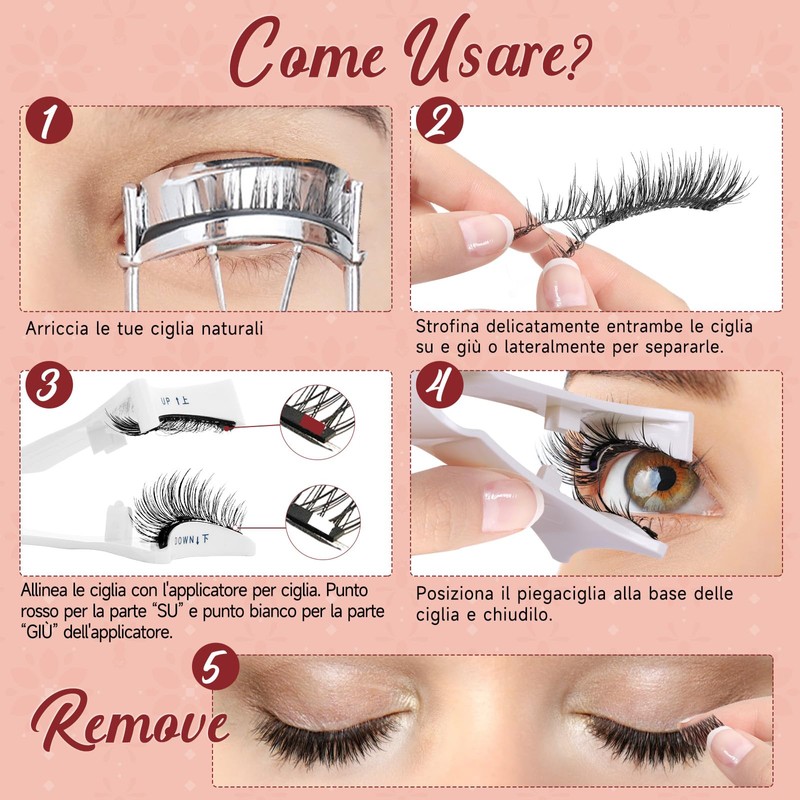 Come Usare?

1

Arriccia le tue ciglia naturali

2

Strofina delicatamente entrambe le ciglia su e giù o lateralmente per separarle.

3

UP ↑上

DOWN↓下

Allinea le ciglia con l'applicatore per ciglia. Punto rosso per la parte "SU" e punto bianco per la parte "GIÙ" dell'applicatore.

4

Posiziona il piegaciglia alla base delle ciglia e chiudilo.

5

Remove