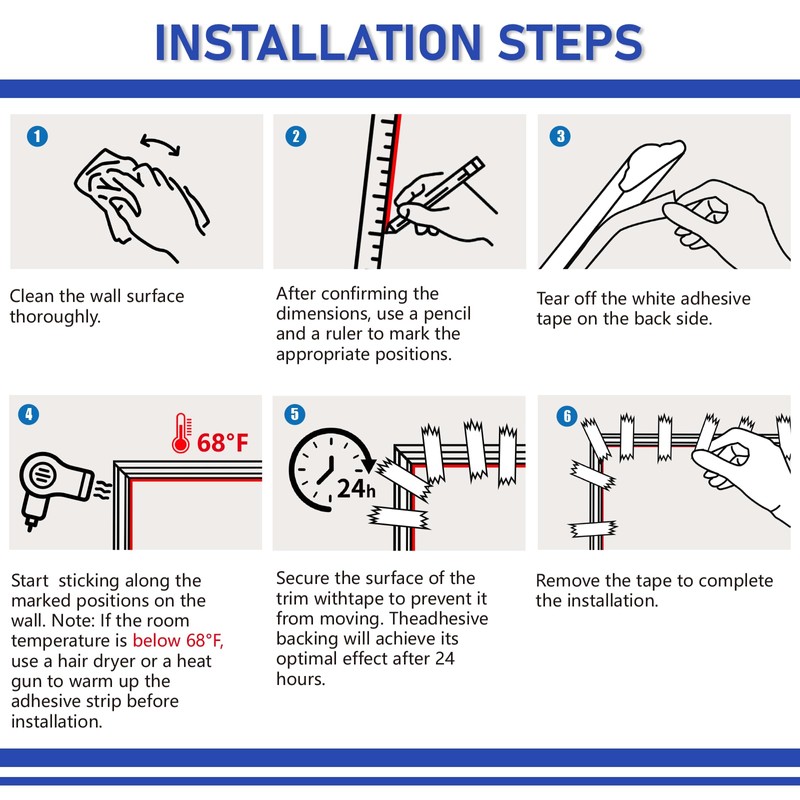 INSTALLATION STEPS

1

Clean the wall surface thoroughly.

2

After confirming the dimensions, use a pencil and a ruler to mark the appropriate positions.

3

Tear off the white adhesive tape on the back side.

4

68°F

Start sticking along the marked positions on the wall. Note: If the room temperature is below 68°F, use a hair dryer or a heat gun to warm up the adhesive strip before installation.

5

24h

Secure the surface of the trim withtape to prevent it from moving. Theadhesive backing will achieve its optimal effect after 24 hours.

6

Remove the tape to complete the installation.