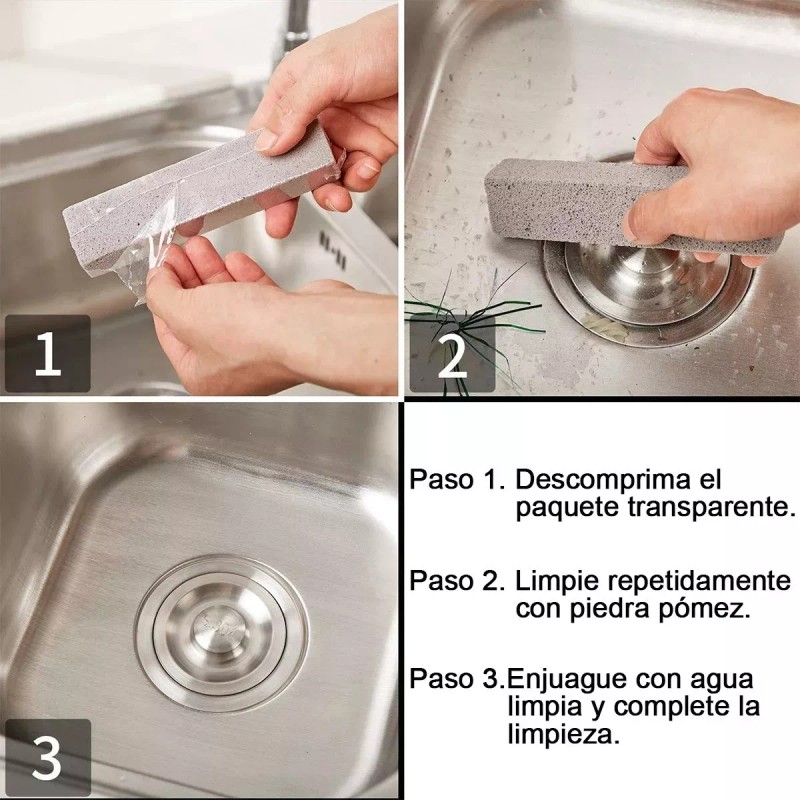 1

2

3

Paso 1. Descomprima el paquete transparente.

Paso 2. Limpie repetidamente con piedra pómez.

Paso 3.Enjuague con agua limpia y complete la limpieza.