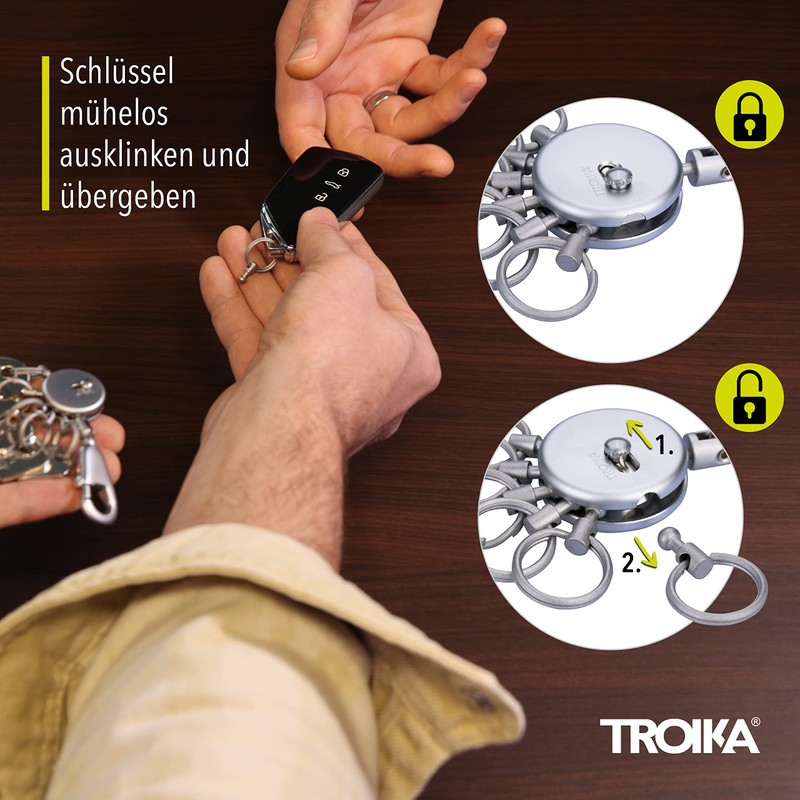 Schlüssel mühelos ausklinken und übergeben

TROIKA

1.

TROIKA

2.

TROIKA®