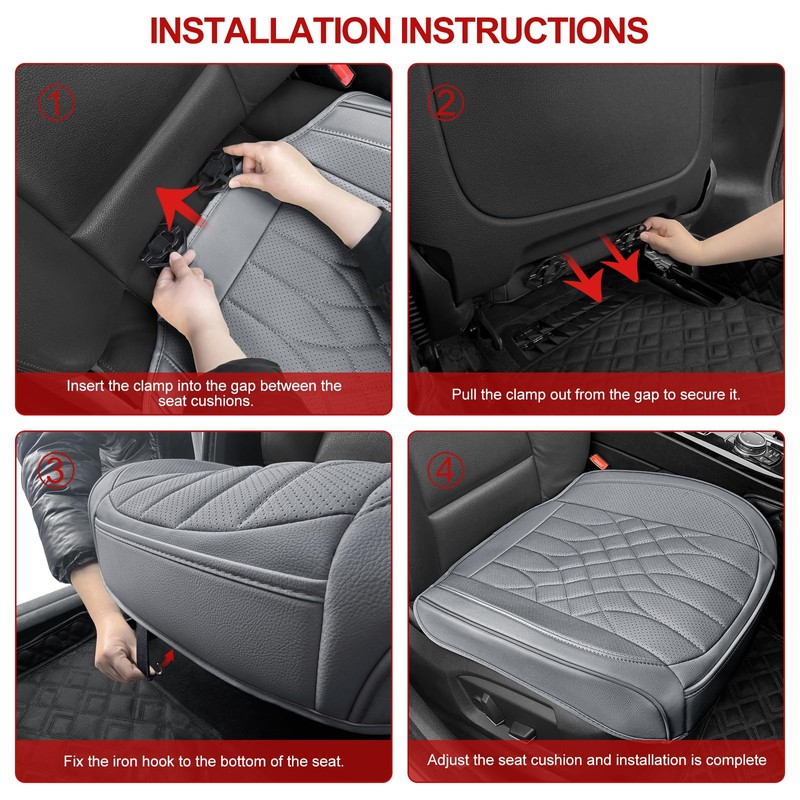 INSTALLATION INSTRUCTIONS

①

Insert the clamp into the gap between the seat cushions.

②

Pull the clamp out from the gap to secure it.

③

Fix the iron hook to the bottom of the seat.

④

Adjust the seat cushion and installation is complete