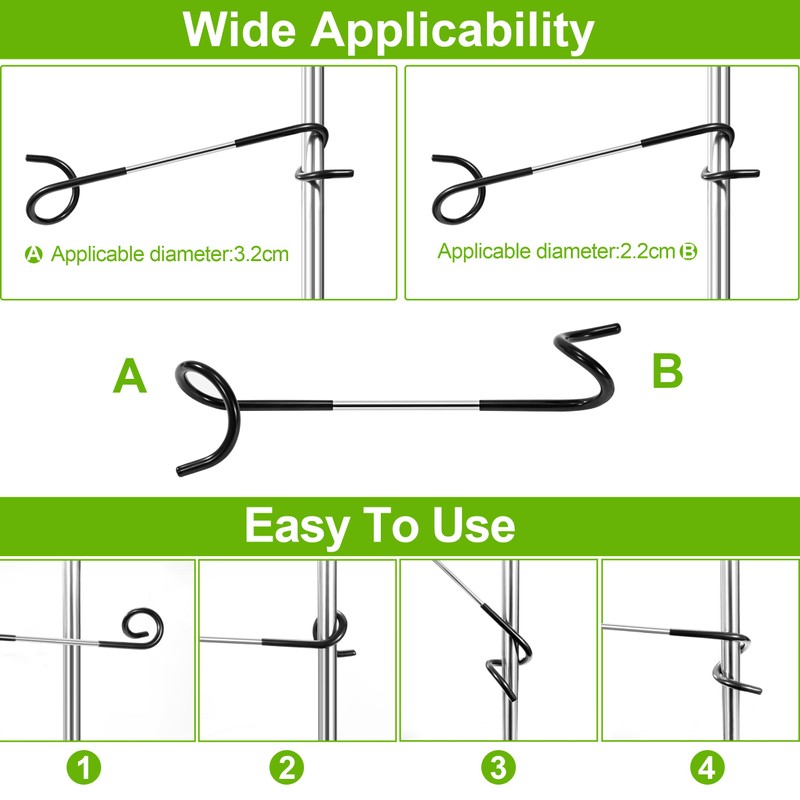 Wide Applicability

A Applicable diameter:3.2cm

Applicable diameter:2.2cm B

A

B

Easy To Use

1

2

3

4