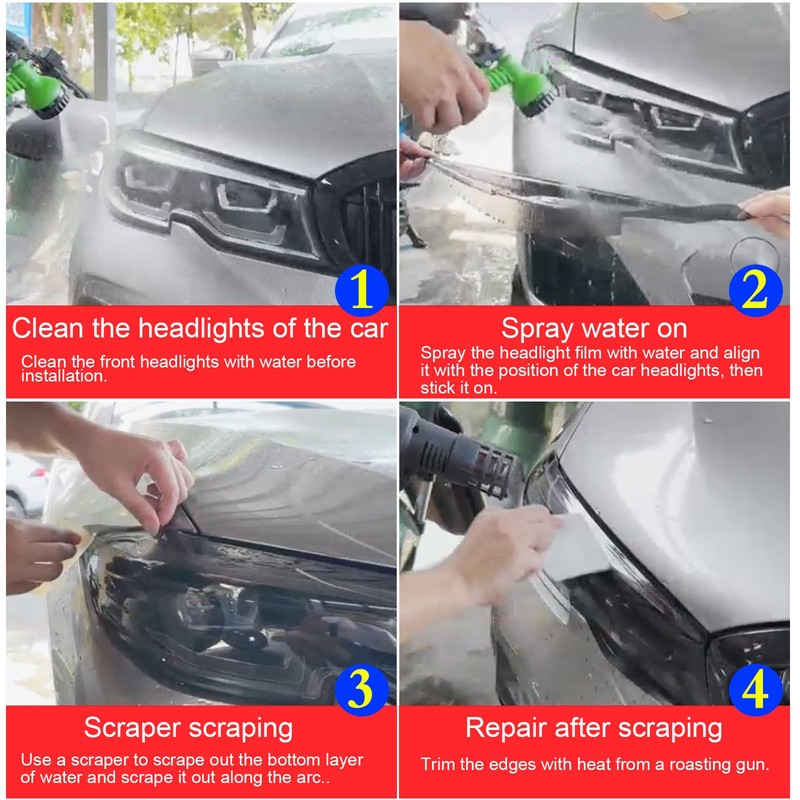 1

Clean the headlights of the car

Clean the front headlights with water before installation.

2

Spray water on

Spray the headlight film with water and align it with the position of the car headlights, then stick it on.

3

Scraper scraping

Use a scraper to scrape out the bottom layer of water and scrape it out along the arc..

4

Repair after scraping

Trim the edges with heat from a roasting gun.