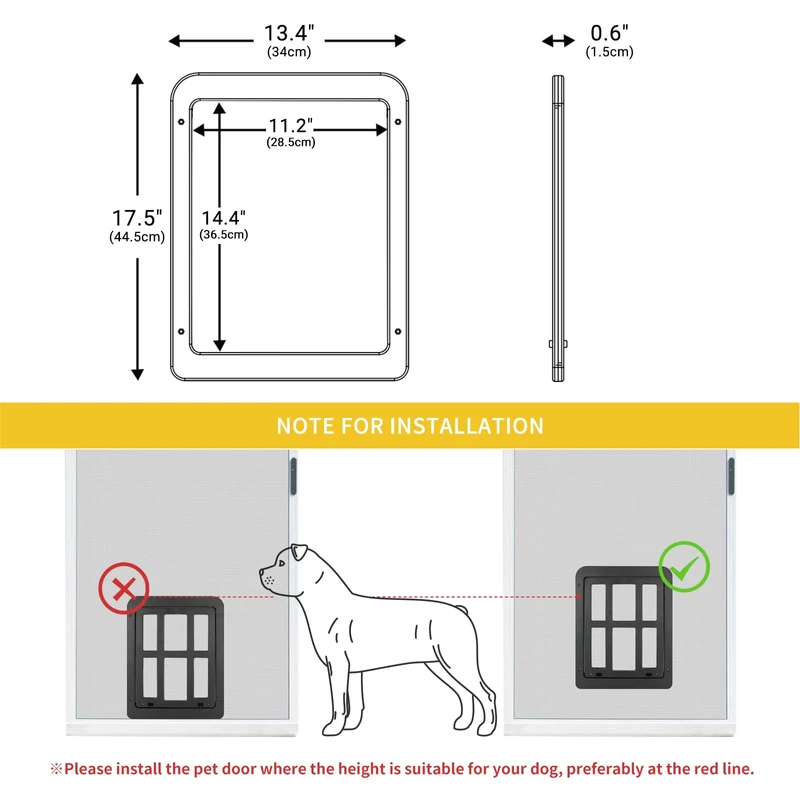 13.4"
(34cm)

0.6"
(1.5cm)

11.2"
(28.5cm)

17.5"
(44.5cm)

14.4"
(36.5cm)

NOTE FOR INSTALLATION

※Please install the pet door where the height is suitable for your dog, preferably at the red line.