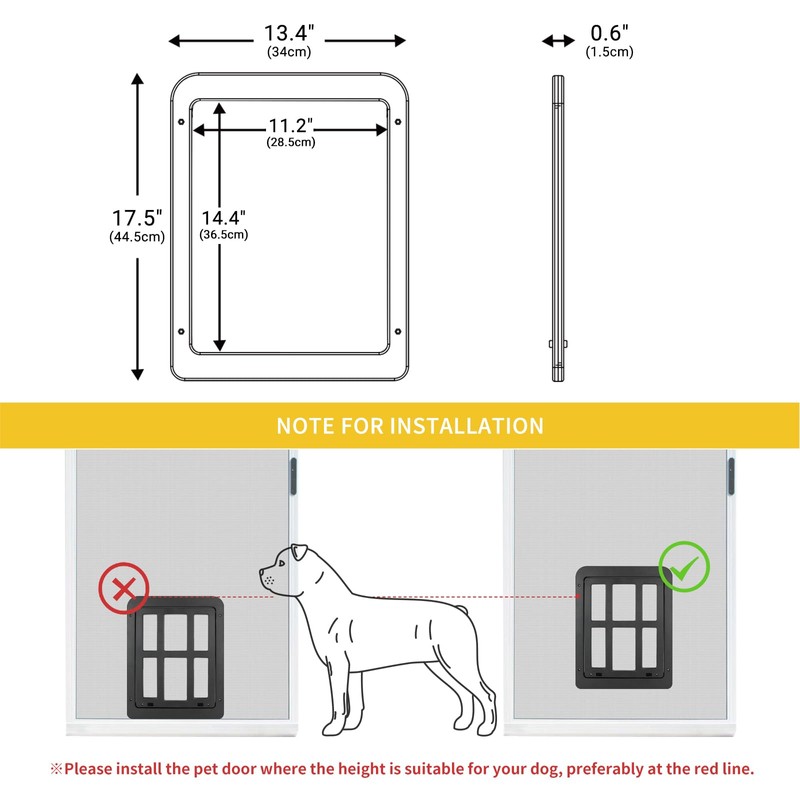 13.4"
(34cm)

0.6"
(1.5cm)

11.2"
(28.5cm)

17.5"
(44.5cm)

14.4"
(36.5cm)

NOTE FOR INSTALLATION

※Please install the pet door where the height is suitable for your dog, preferably at the red line.