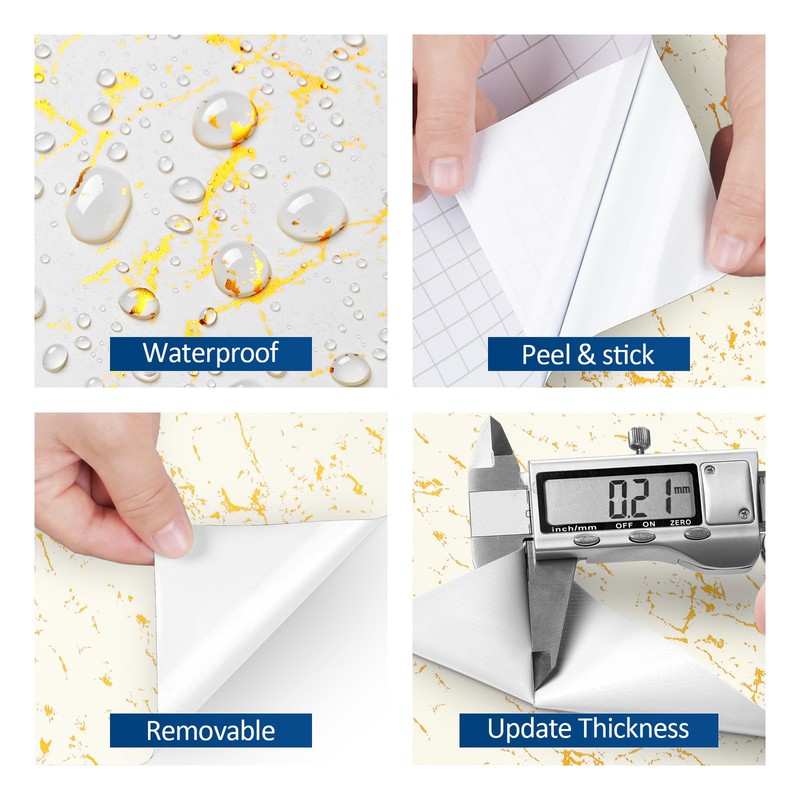 Waterproof

Peel & stick

Removable

0.21 mm
inch/mm OFF ON ZERO

Update Thickness