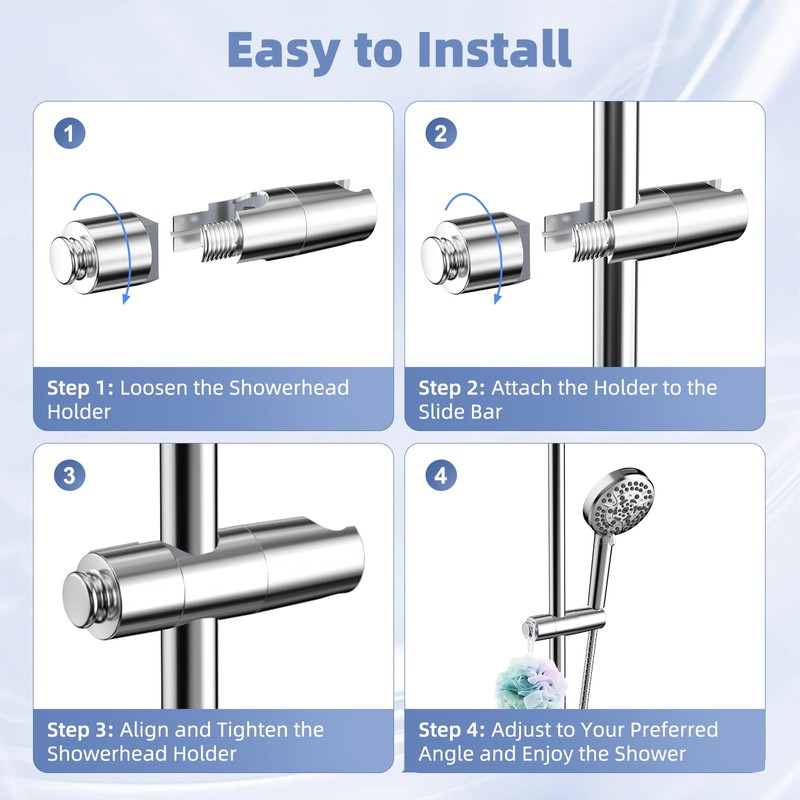 Easy to Install

1

Step 1: Loosen the Showerhead Holder

2

Step 2: Attach the Holder to the Slide Bar

3

Step 3: Align and Tighten the Showerhead Holder

4

Step 4: Adjust to Your Preferred Angle and Enjoy the Shower