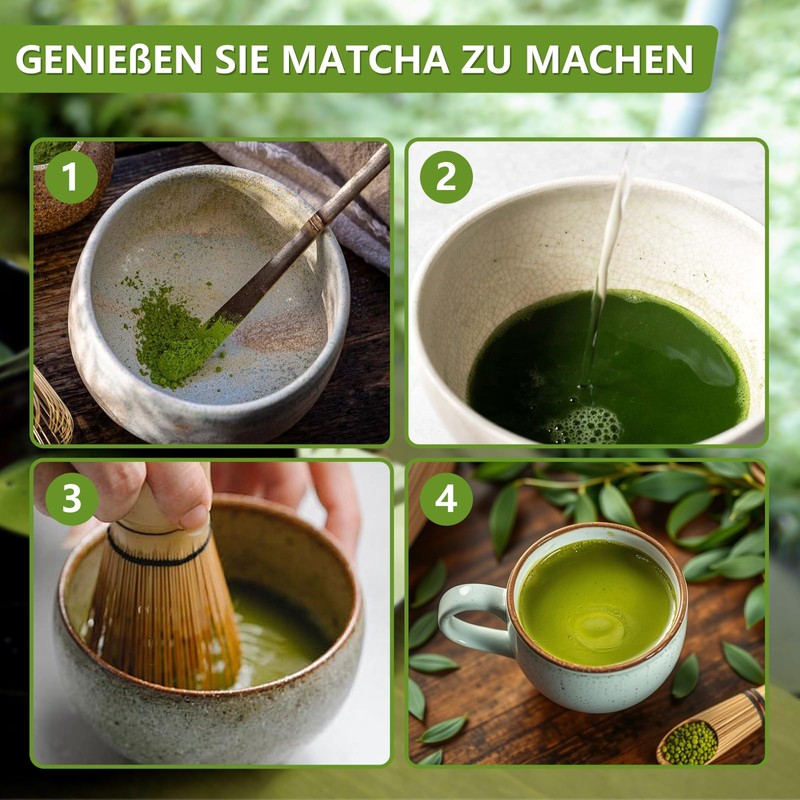 GENIEßEN SIE MATCHA ZU MACHEN

1

2

3

4