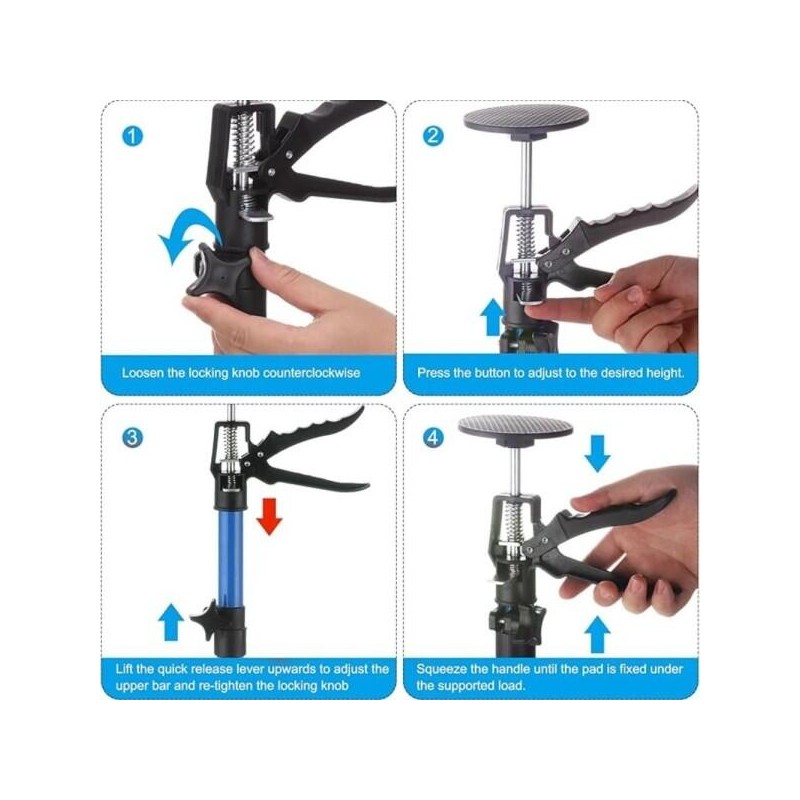 1

Loosen the locking knob counterclockwise

2

Press the button to adjust to the desired height.

3

Lift the quick release lever upwards to adjust the upper bar and re-tighten the locking knob

4

Squeeze the handle until the pad is fixed under the supported load.