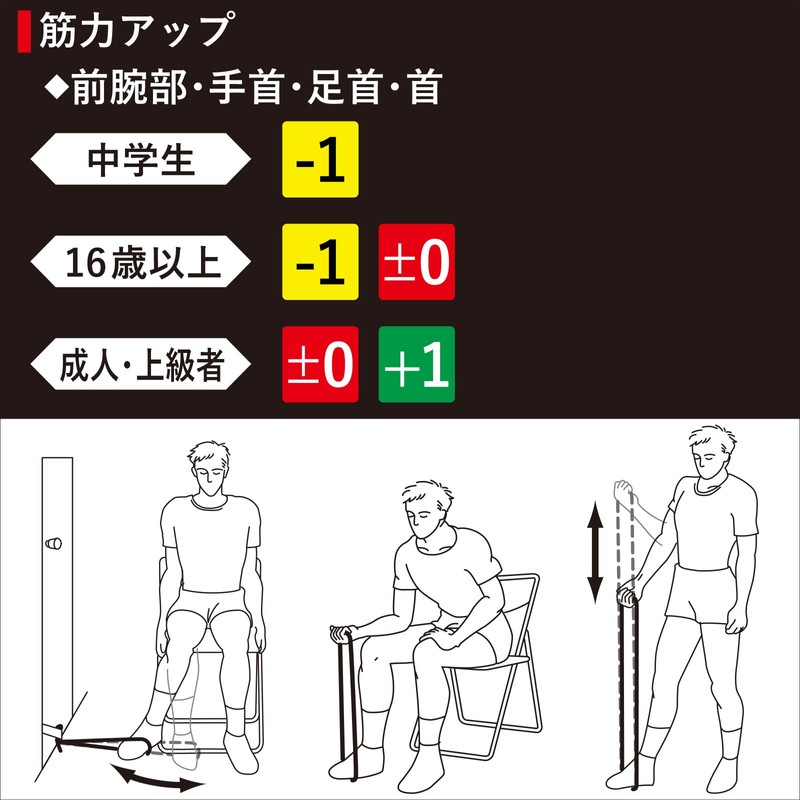 筋力アップ

◆前腕部・手首・足首・首

中学生 -1

16歳以上 -1 ±0

成人・上級者 ±0 +1