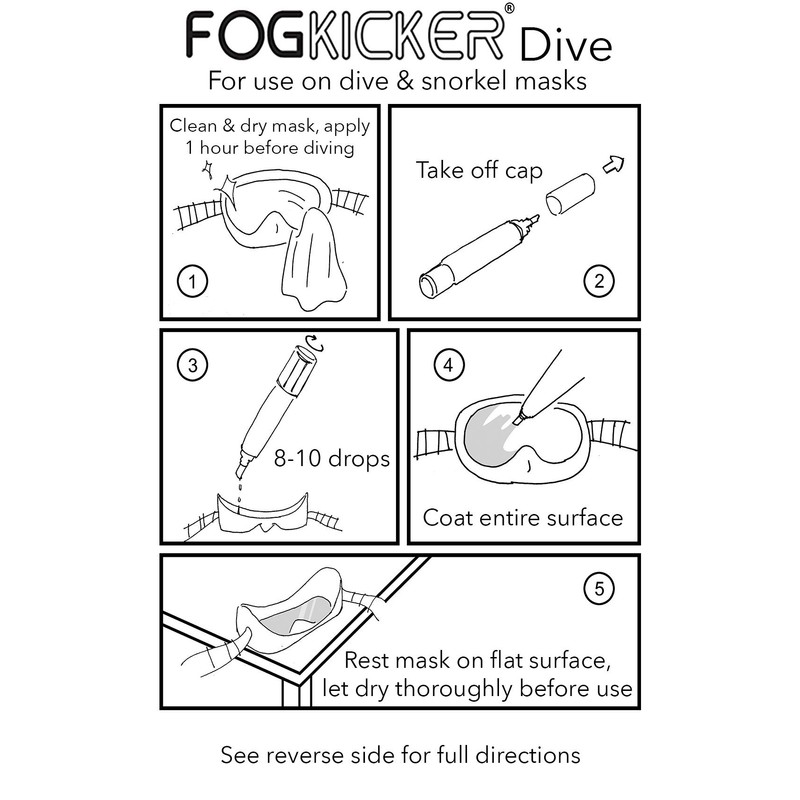 FOGKICKER® Dive
For use on dive & snorkel masks

Clean & dry mask, apply 1 hour before diving

1

Take off cap

2

3

8-10 drops

4

Coat entire surface

5

Rest mask on flat surface, let dry thoroughly before use

See reverse side for full directions