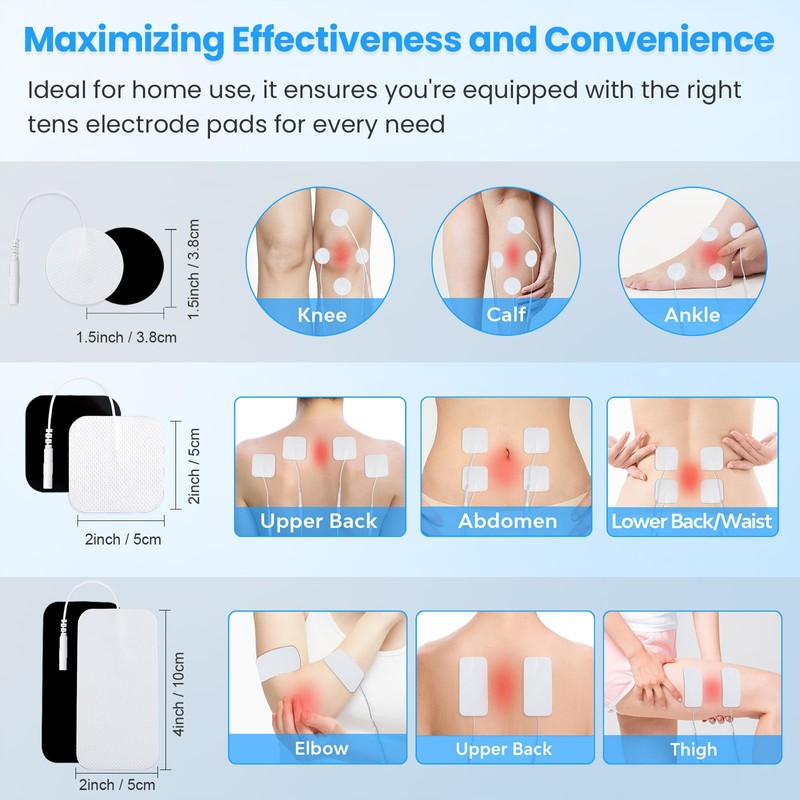 Maximizing Effectiveness and Convenience

Ideal for home use, it ensures you're equipped with the right tens electrode pads for every need

1.5inch / 3.8cm
1.5inch / 3.8cm

Knee
Calf
Ankle

2inch / 5cm
2inch / 5cm

Upper Back
Abdomen
Lower Back/Waist

4inch / 10cm
2inch / 5cm

Elbow
Upper Back
Thigh