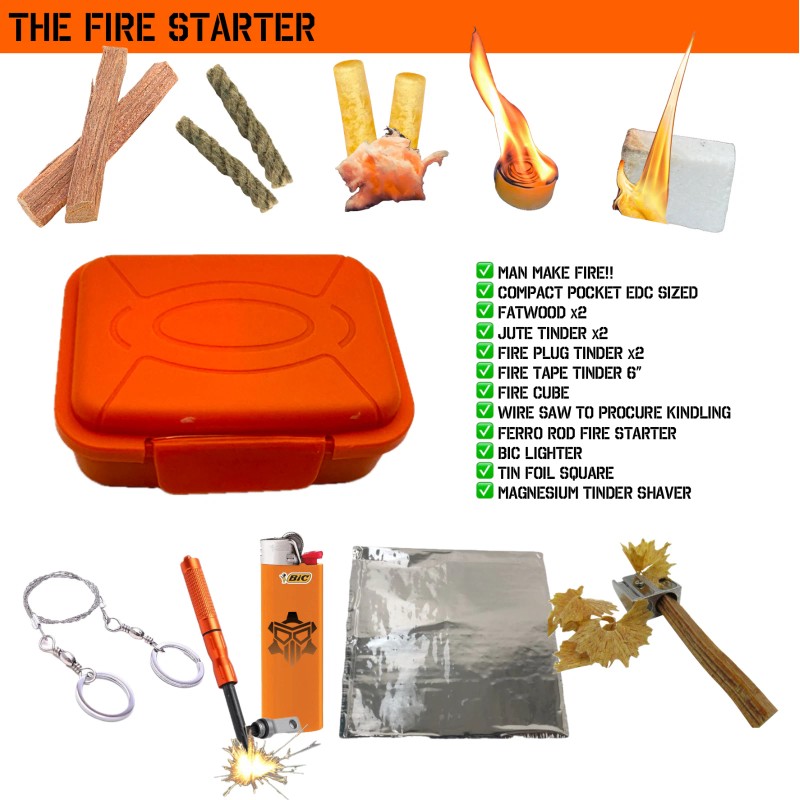 THE FIRE STARTER

✅ MAN MAKE FIRE!!
✅ COMPACT POCKET EDC SIZED
✅ FATWOOD x2
✅ JUTE TINDER x2
✅ FIRE PLUG TINDER x2
✅ FIRE TAPE TINDER 6"
✅ FIRE CUBE
✅ WIRE SAW TO PROCURE KINDLING
✅ FERRO ROD FIRE STARTER
✅ BIC LIGHTER
✅ TIN FOIL SQUARE
✅ MAGNESIUM TINDER SHAVER

BIC