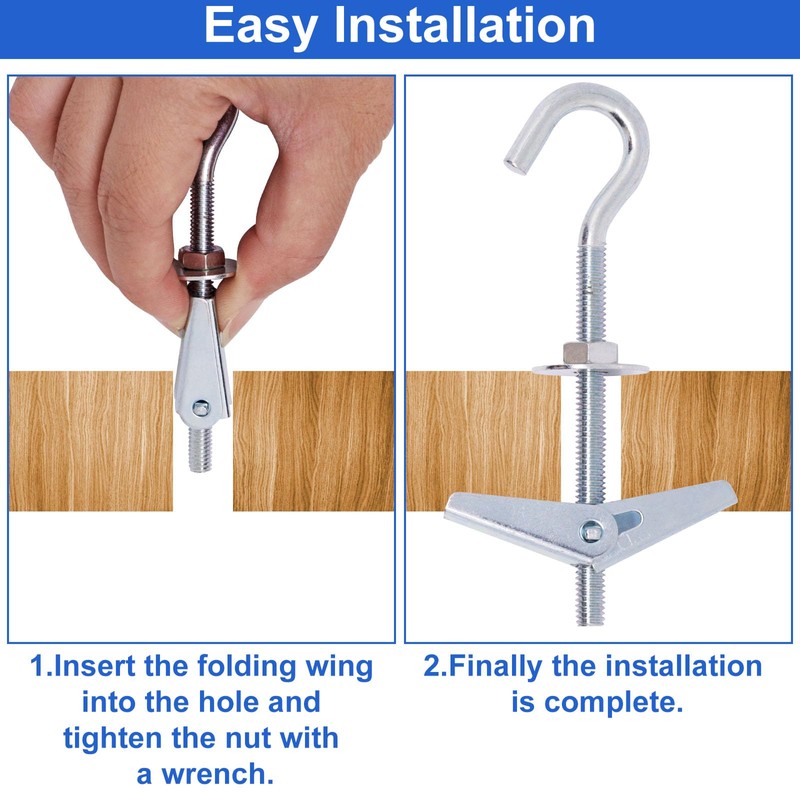 Easy Installation

1.Insert the folding wing into the hole and tighten the nut with a wrench.

2.Finally the installation is complete.