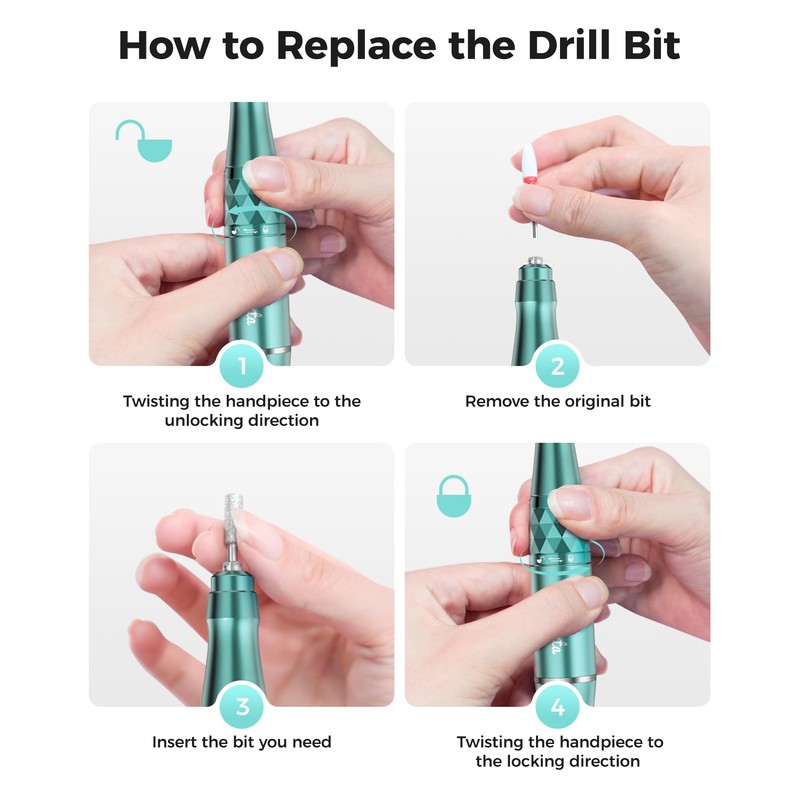 How to Replace the Drill Bit

1

Twisting the handpiece to the unlocking direction

2

Remove the original bit

3

Insert the bit you need

4

Twisting the handpiece to the locking direction