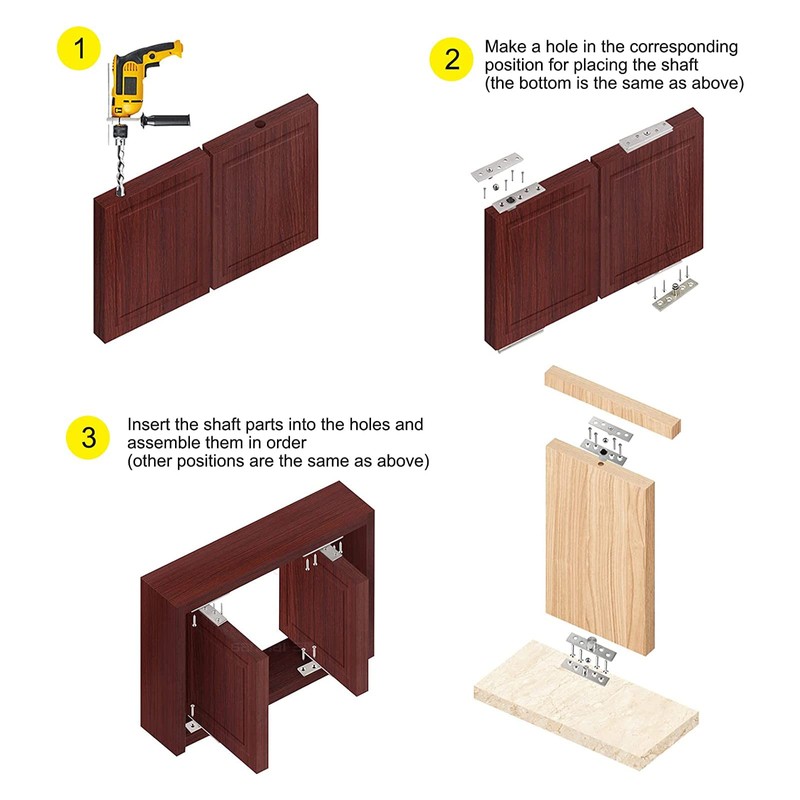 1

2 Make a hole in the corresponding position for placing the shaft (the bottom is the same as above)

3 Insert the shaft parts into the holes and assemble them in order (other positions are the same as above)