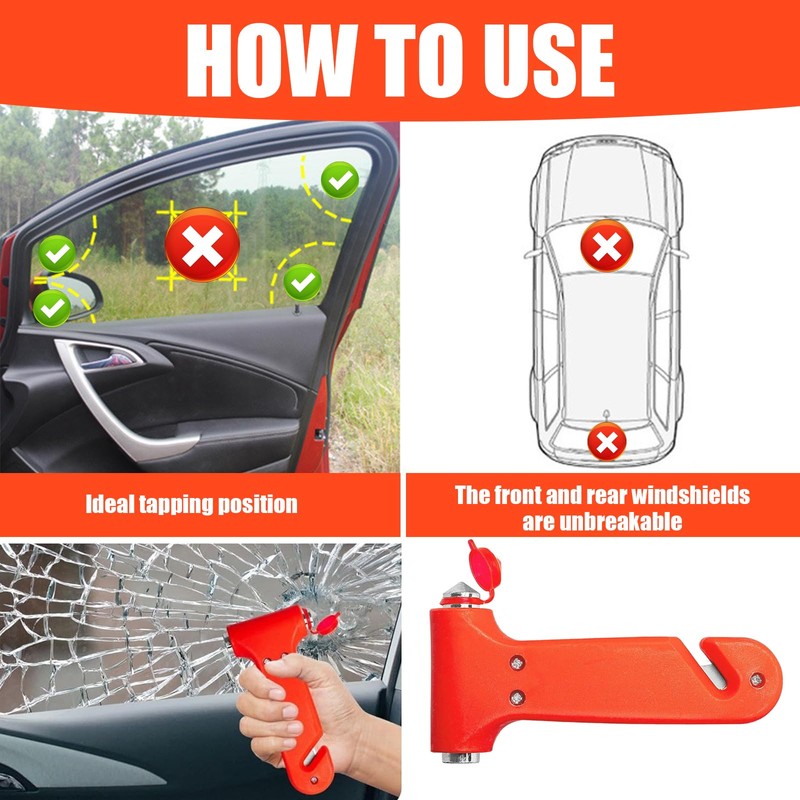 HOW TO USE

Ideal tapping position

The front and rear windshields are unbreakable