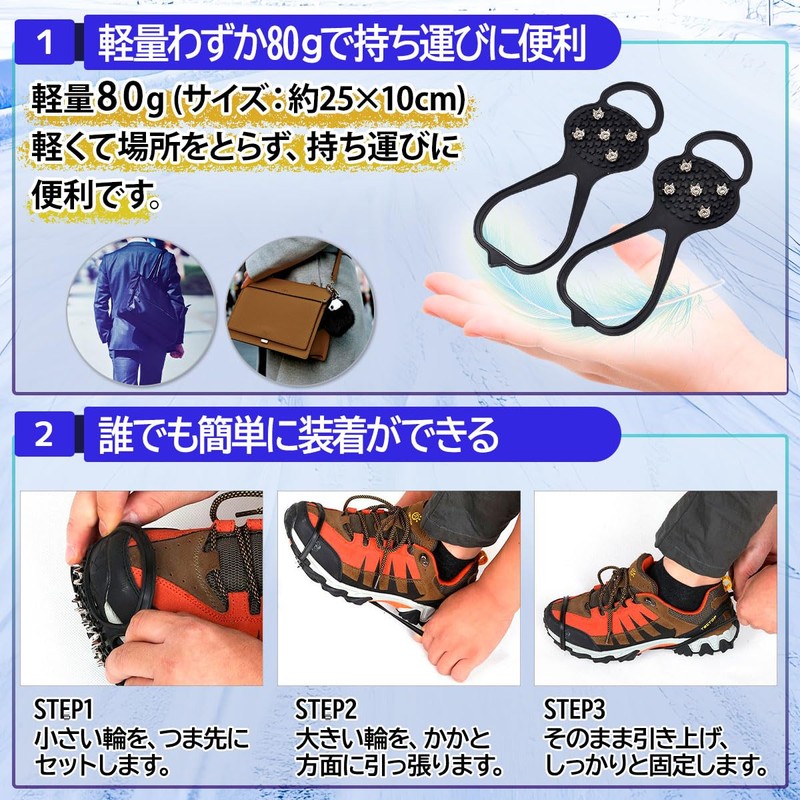 1 軽量わずか80gで持ち運びに便利

軽量80g (サイズ：約25×10cm) 軽くて場所をとらず、持ち運びに便利です。

2 誰でも簡単に装着ができる

STEP1
小さい輪を、つま先にセットします。

STEP2
大きい輪を、かかと方面に引っ張ります。

STEP3
そのまま引き上げ、しっかりと固定します。