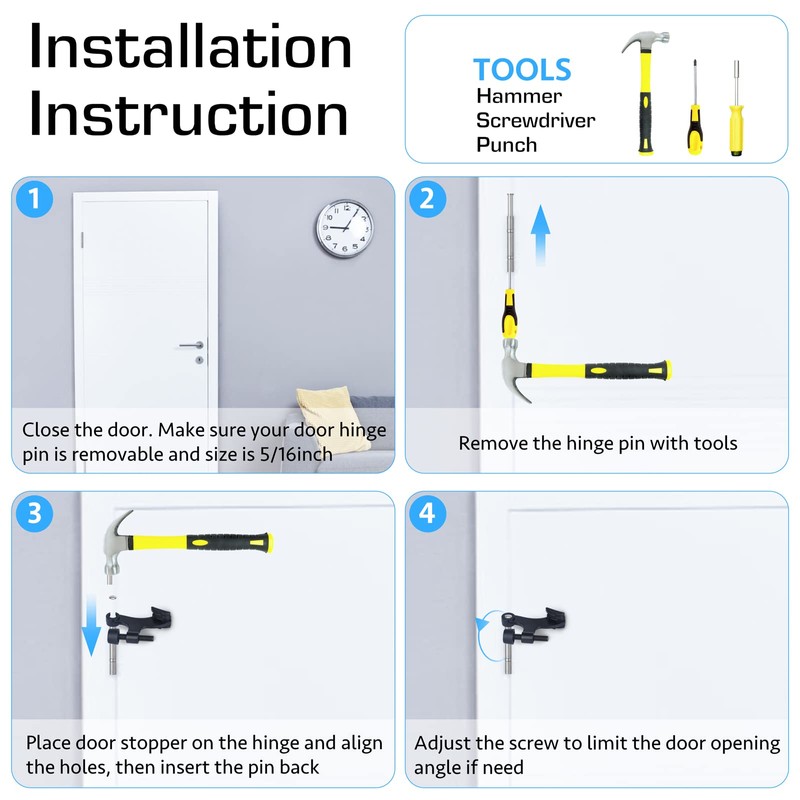 Installation Instruction

TOOLS
Hammer
Screwdriver
Punch

1

Close the door. Make sure your door hinge pin is removable and size is 5/16inch

2

Remove the hinge pin with tools

3

Place door stopper on the hinge and align the holes, then insert the pin back

4

Adjust the screw to limit the door opening angle if need