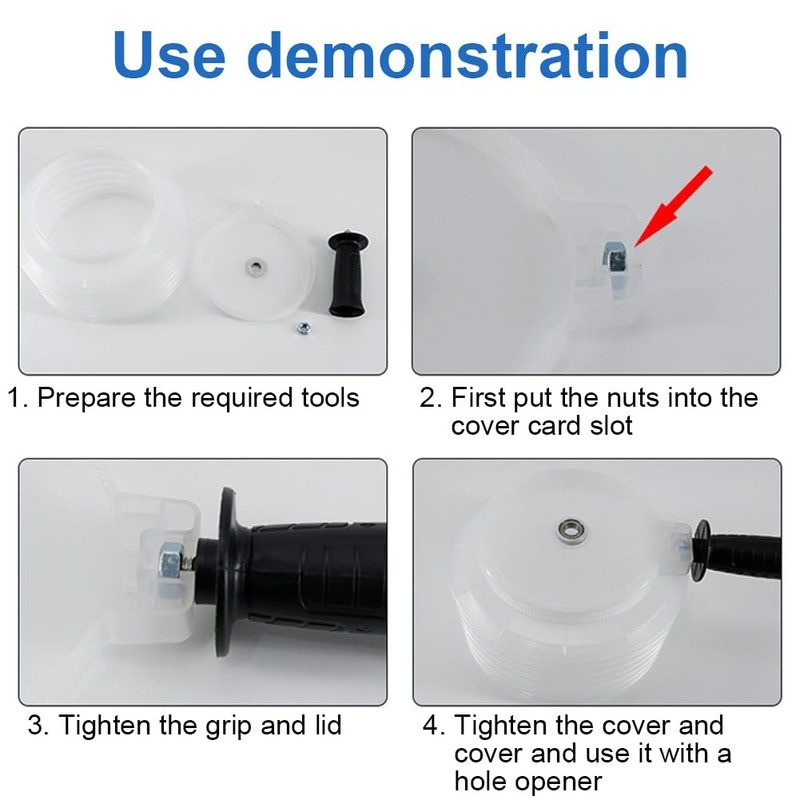 Use demonstration

1. Prepare the required tools

2. First put the nuts into the cover card slot

3. Tighten the grip and lid

4. Tighten the cover and cover and use it with a hole opener