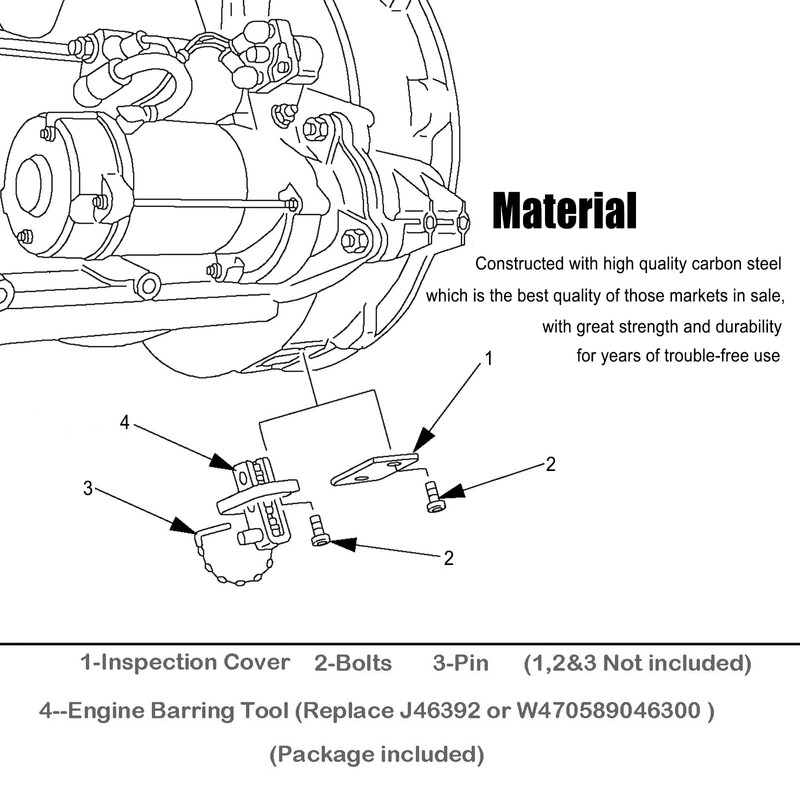 Material

Constructed with high quality carbon steel which is the best quality of those markets in sale, with great strength and durability for years of trouble-free use

1

4

2

3

2

1-Inspection Cover 2-Bolts 3-Pin (1,2&3 Not included)

4--Engine Barring Tool (Replace J46392 or W470589046300 )

(Package included)