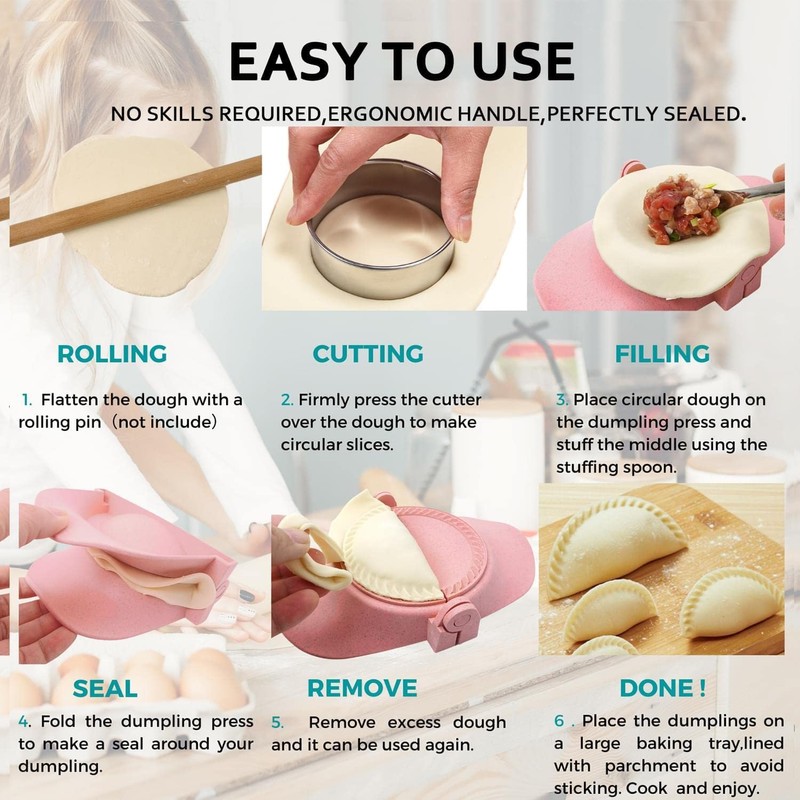 EASY TO USE

NO SKILLS REQUIRED,ERGONOMIC HANDLE,PERFECTLY SEALED.

ROLLING

1. Flatten the dough with a rolling pin（not include）

CUTTING

2. Firmly press the cutter over the dough to make circular slices.

FILLING

3. Place circular dough on the dumpling press and stuff the middle using the stuffing spoon.

SEAL

4. Fold the dumpling press to make a seal around your dumpling.

REMOVE

5. Remove excess dough and it can be used again.

DONE !

6 . Place the dumplings on a large baking tray,lined with parchment to avoid sticking. Cook and enjoy.