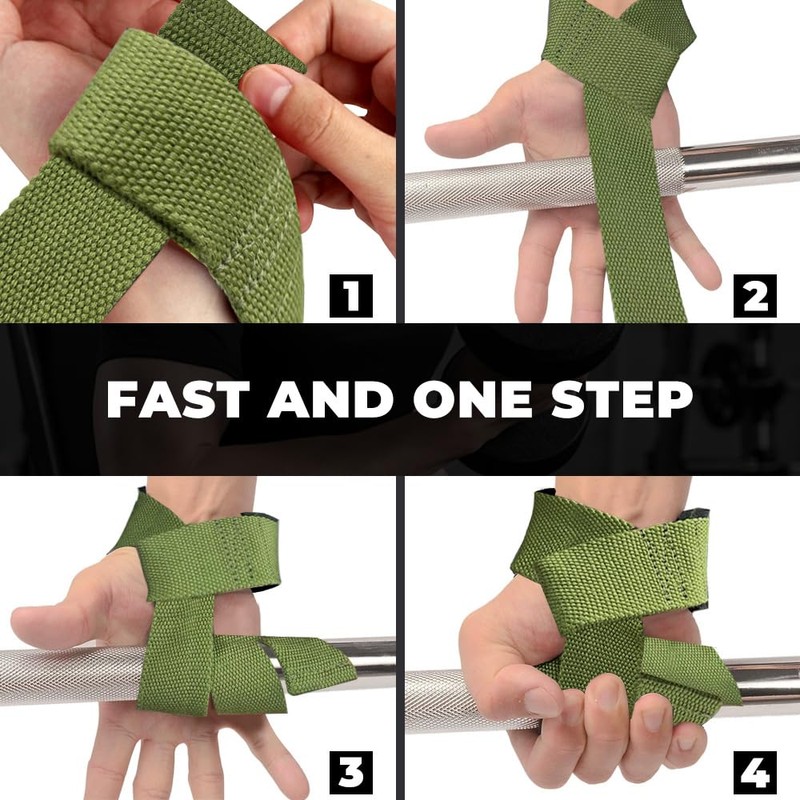 1

2

FAST AND ONE STEP

3

4