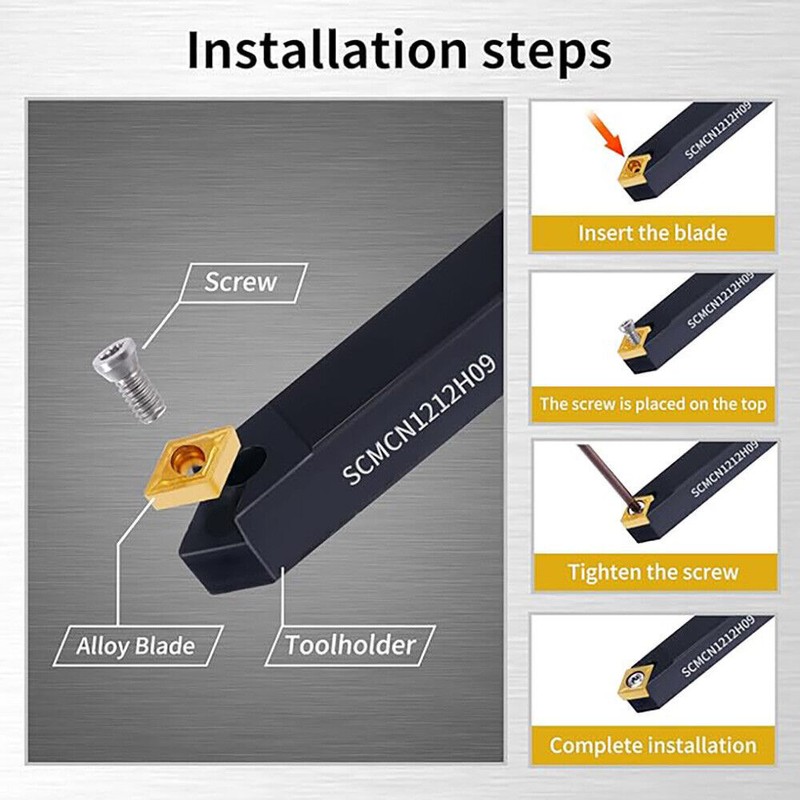 Installation steps

Screw

SCMCN1212H09

Alloy Blade

Toolholder

SCMCN1212H09

Insert the blade

SCMCN1212H09

The screw is placed on the top

SCMCN1212H09

Tighten the screw

SCMCN1212H09

Complete installation