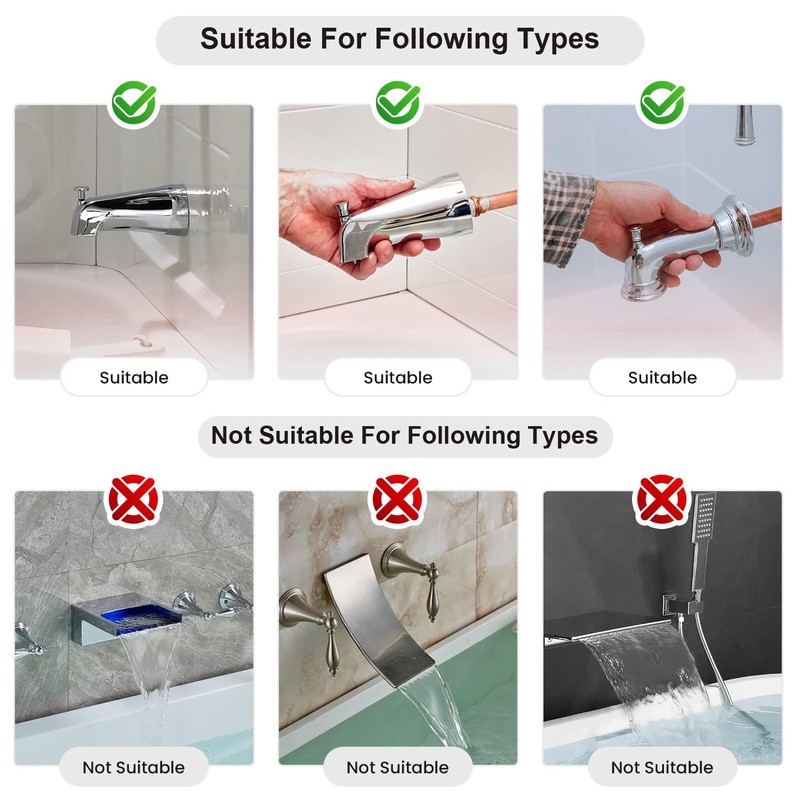 Suitable For Following Types

Suitable

Suitable

Suitable

Not Suitable For Following Types

Not Suitable

Not Suitable

Not Suitable