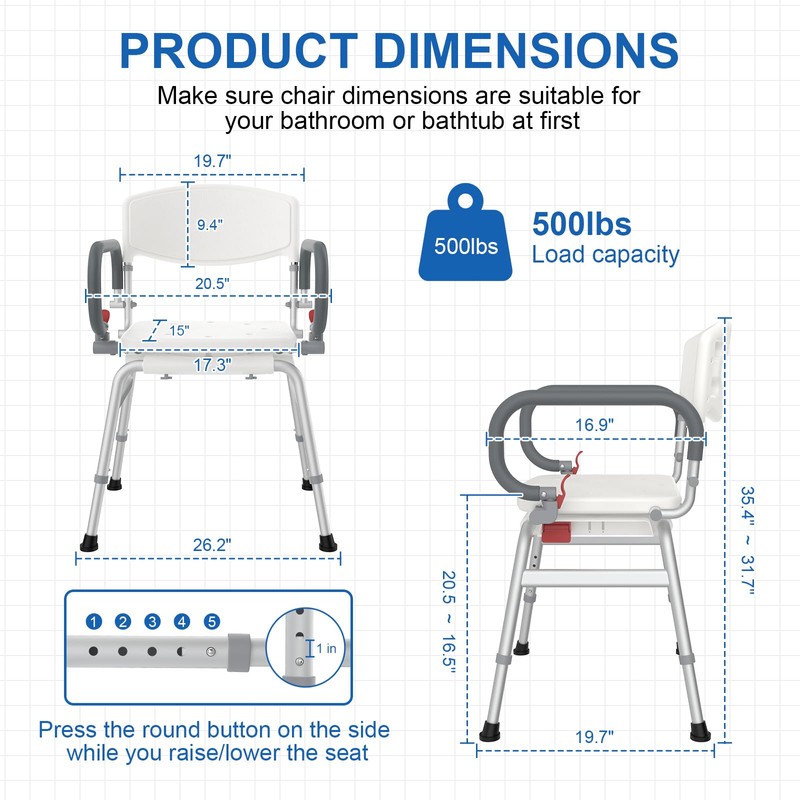 PRODUCT DIMENSIONS

Make sure chair dimensions are suitable for your bathroom or bathtub at first

19.7"

9.4"

20.5"

15"

17.3"

26.2"

500lbs

500lbs
Load capacity

16.9"

35.4" ~ 31.7"

20.5 ~ 16.5"

19.7"

1 2 3 4 5

1 in

Press the round button on the side while you raise/lower the seat