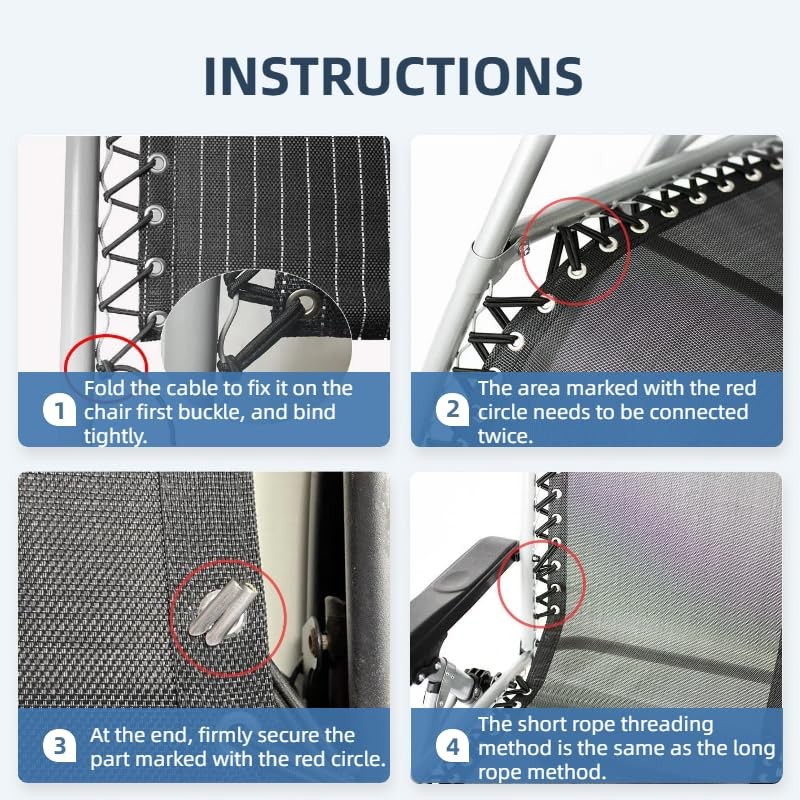 INSTRUCTIONS

1 Fold the cable to fix it on the chair first buckle, and bind tightly.

2 The area marked with the red circle needs to be connected twice.

3 At the end, firmly secure the part marked with the red circle.

4 The short rope threading method is the same as the long rope method.