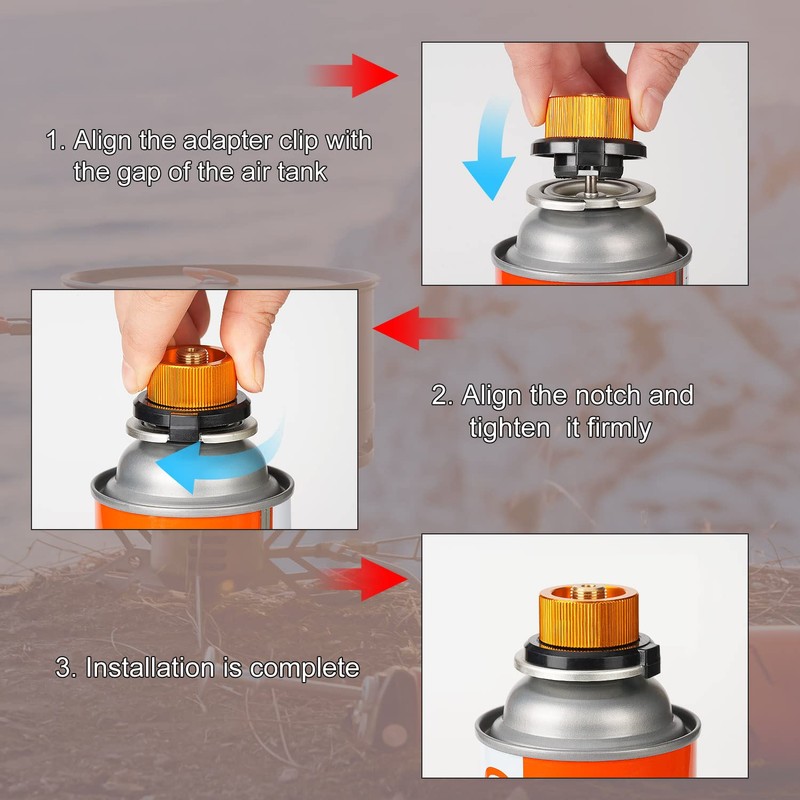 1. Align the adapter clip with the gap of the air tank

2. Align the notch and tighten it firmly

3. Installation is complete