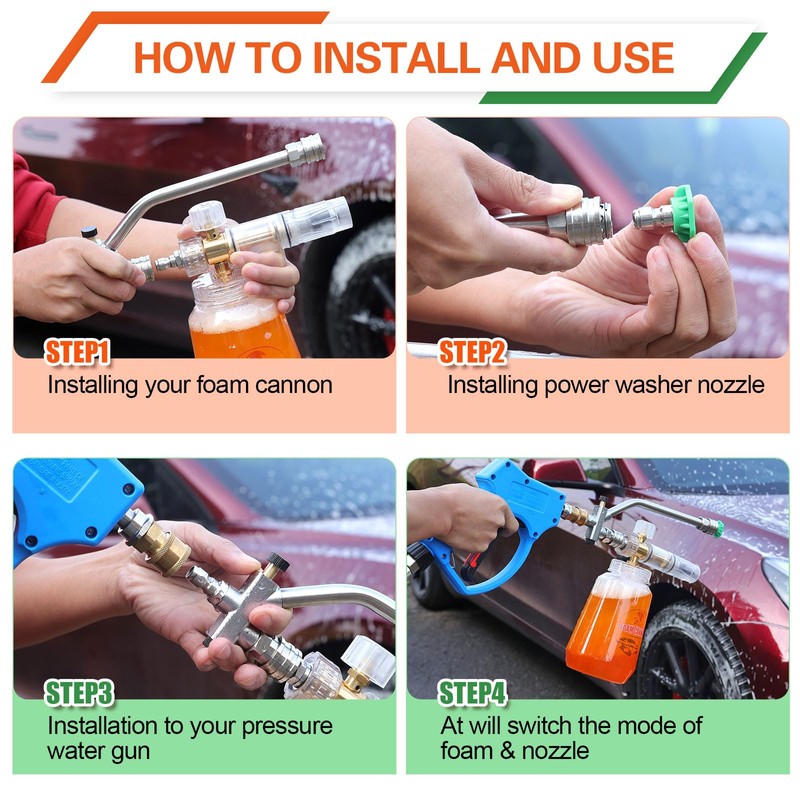 HOW TO INSTALL AND USE

STEP1
Installing your foam cannon

STEP2
Installing power washer nozzle

STEP3
Installation to your pressure water gun

STEP4
At will switch the mode of foam & nozzle