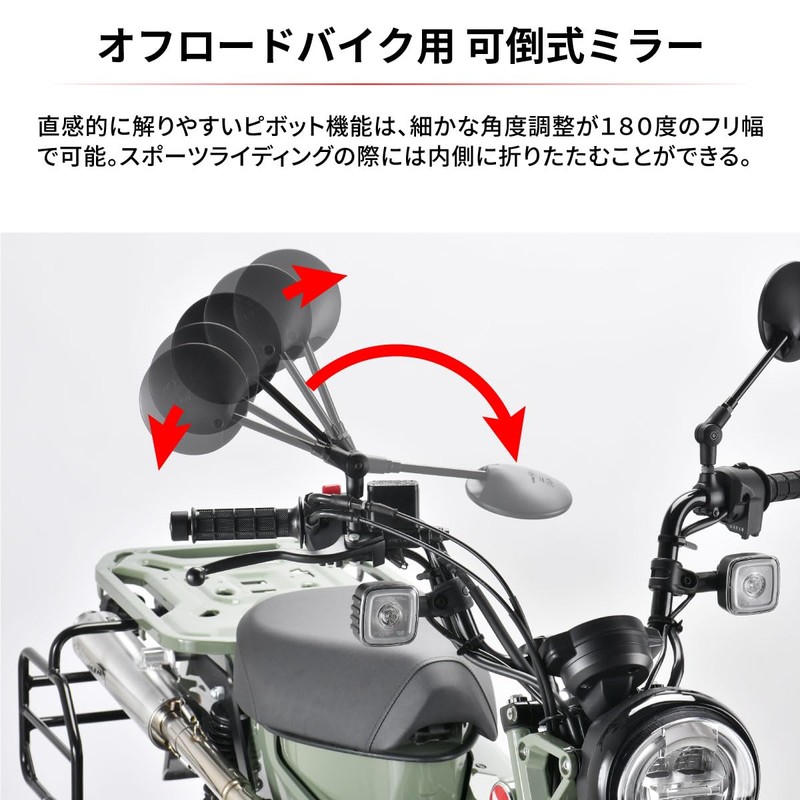 オフロードバイク用 可倒式ミラー

直感的に解りやすいピボット機能は、細かな角度調整が180度のフリ幅で可能。スポーツライディングの際には内側に折りたたむことができる。