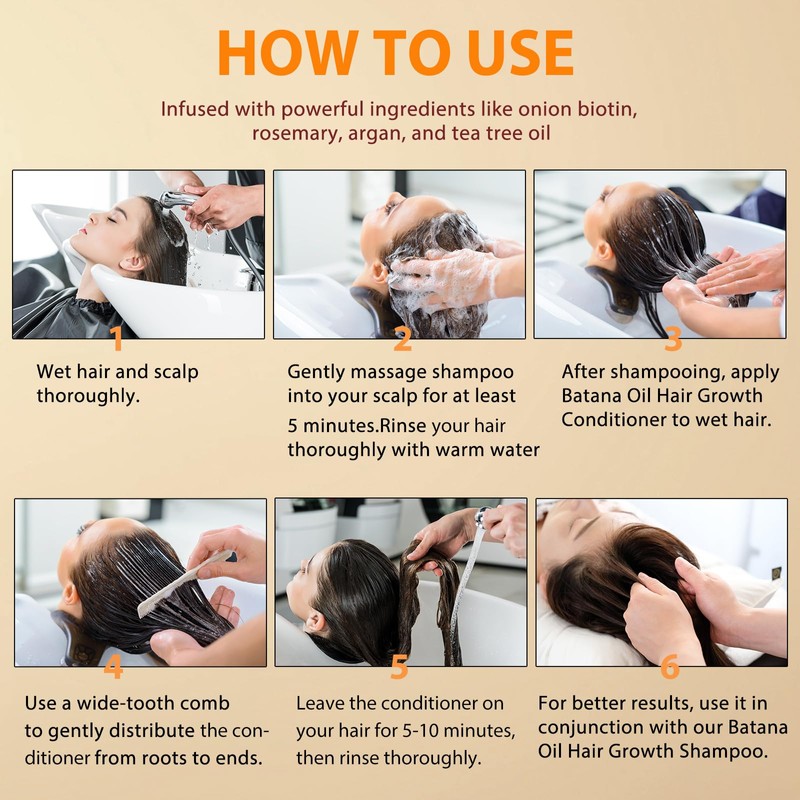 HOW TO USE

Infused with powerful ingredients like onion biotin, rosemary, argan, and tea tree oil

1

Wet hair and scalp thoroughly.

2

Gently massage shampoo into your scalp for at least 5 minutes.Rinse your hair thoroughly with warm water

3

After shampooing, apply Batana Oil Hair Growth Conditioner to wet hair.

4

Use a wide-tooth comb to gently distribute the conditioner from roots to ends.

5

Leave the conditioner on your hair for 5-10 minutes, then rinse thoroughly.

6

For better results, use it in conjunction with our Batana Oil Hair Growth Shampoo.