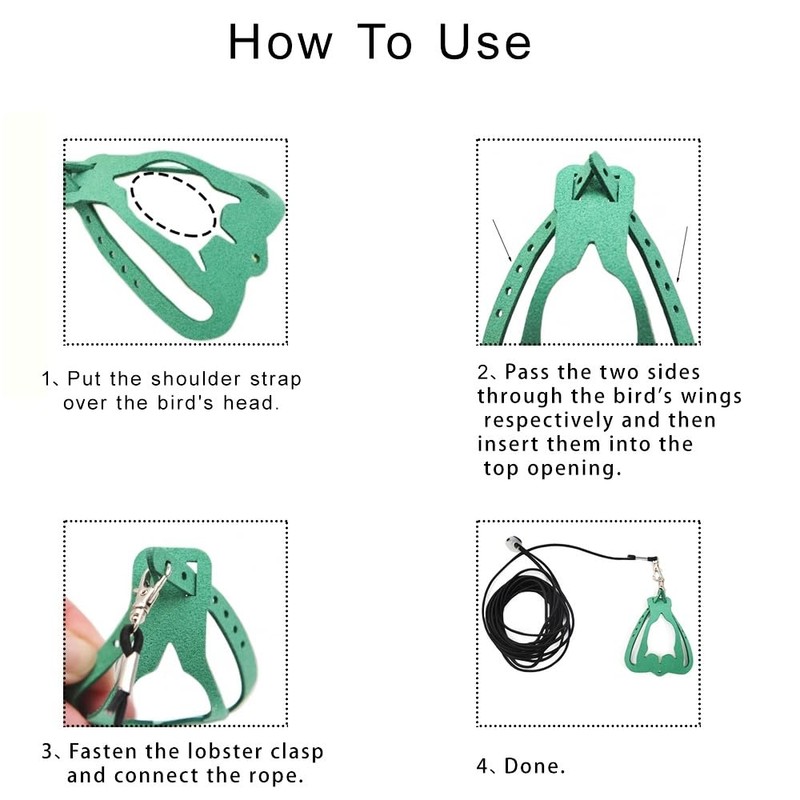 How To Use

1、Put the shoulder strap over the bird's head.

2、Pass the two sides through the bird's wings respectively and then insert them into the top opening.

3、Fasten the lobster clasp and connect the rope.

4、Done.