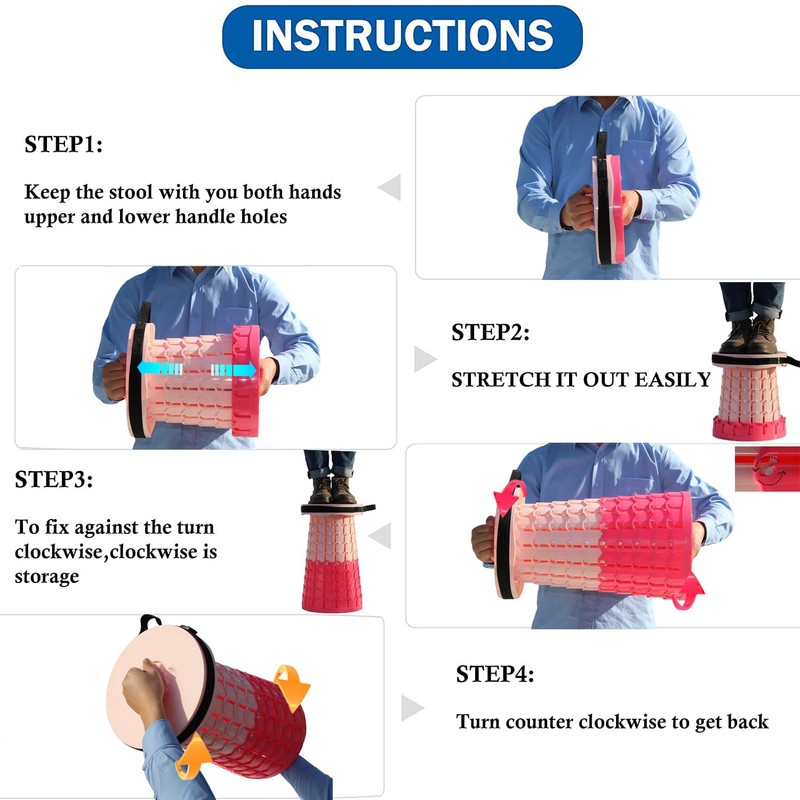 INSTRUCTIONS

STEP1:

Keep the stool with you both hands upper and lower handle holes

STEP2:

STRETCH IT OUT EASILY

STEP3:

To fix against the turn clockwise,clockwise is storage

STEP4:

Turn counter clockwise to get back