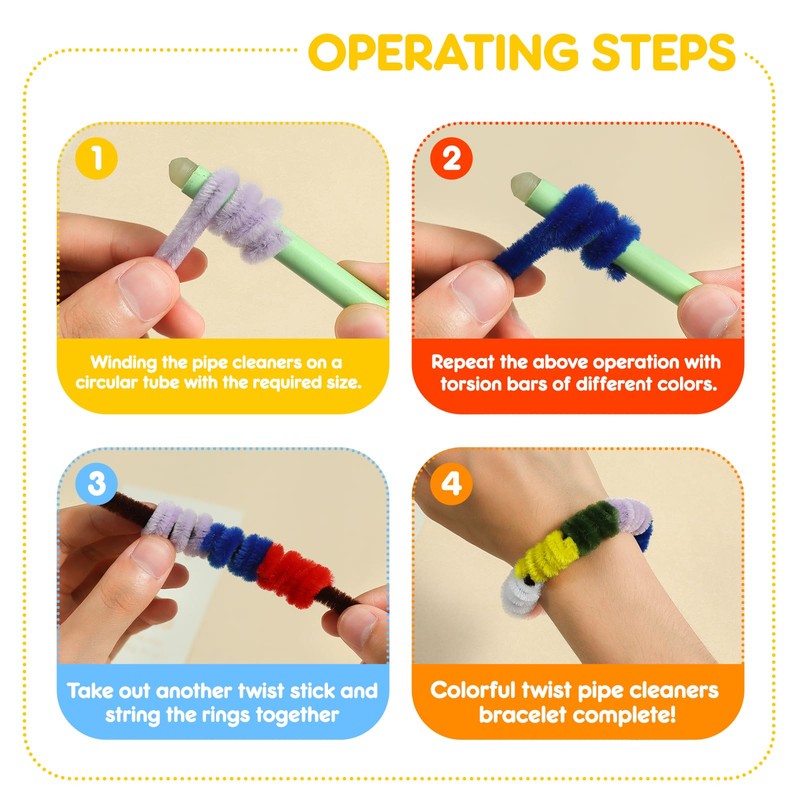 OPERATING STEPS

1

Winding the pipe cleaners on a circular tube with the required size.

2

Repeat the above operation with torsion bars of different colors.

3

Take out another twist stick and string the rings together

4

Colorful twist pipe cleaners bracelet complete!