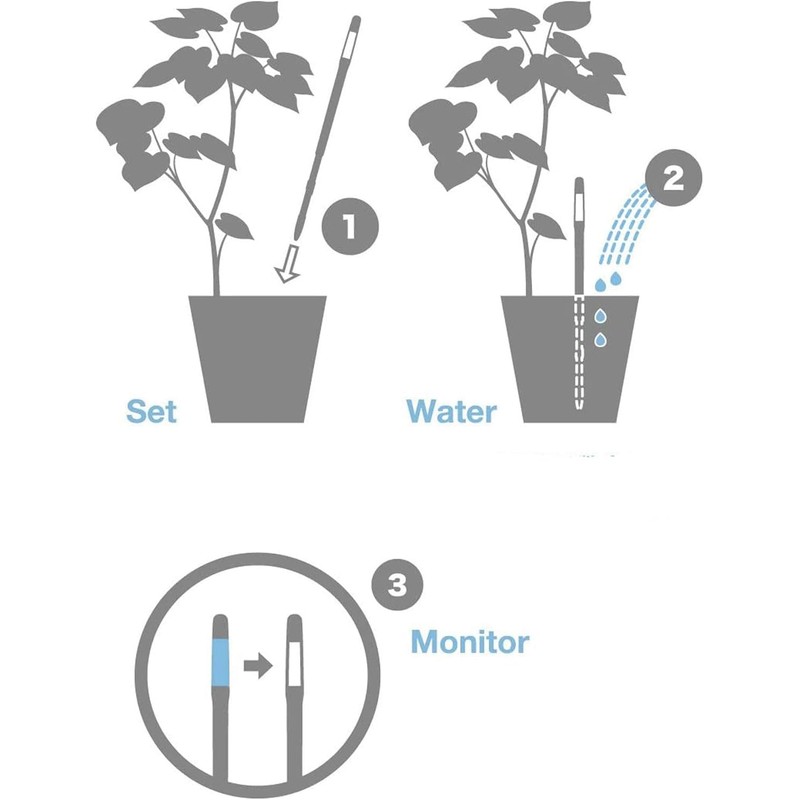 1
Set

2
Water

3
Monitor