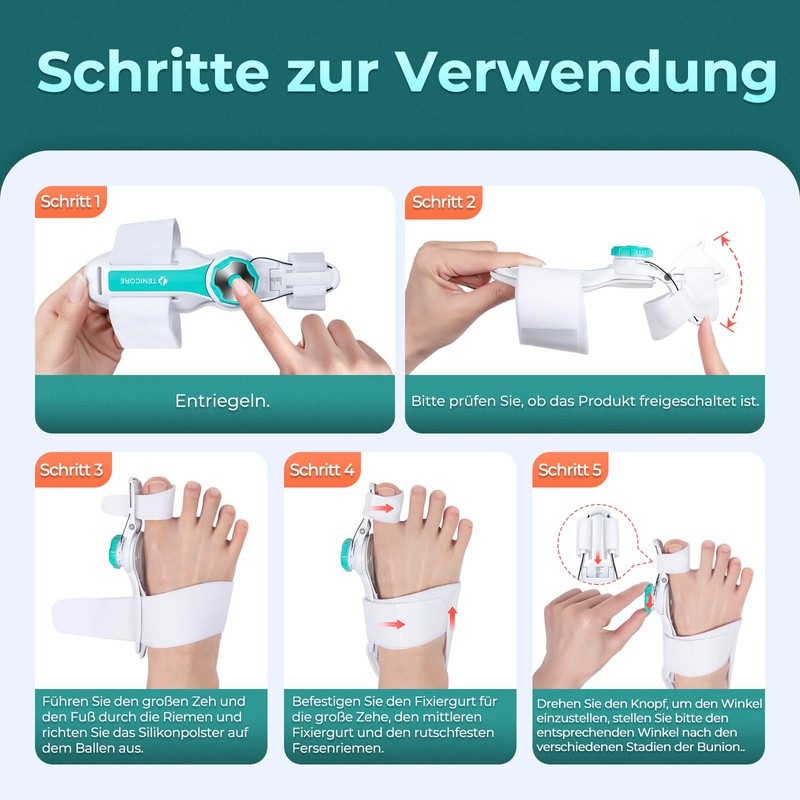 Schritte zur Verwendung

Schritt 1

TENICORE

Entriegeln.

Schritt 2

Bitte prüfen Sie, ob das Produkt freigeschaltet ist.

Schritt 3

Führen Sie den großen Zeh und den Fuß durch die Riemen und richten Sie das Silikonpolster auf dem Ballen aus.

Schritt 4

Befestigen Sie den Fixiergurt für die große Zehe, den mittleren Fixiergurt und den rutschfesten Fersenriemen.

Schritt 5

Drehen Sie den Knopf, um den Winkel einzustellen, stellen Sie bitte den entsprechenden Winkel nach den verschiedenen Stadien der Bunion..