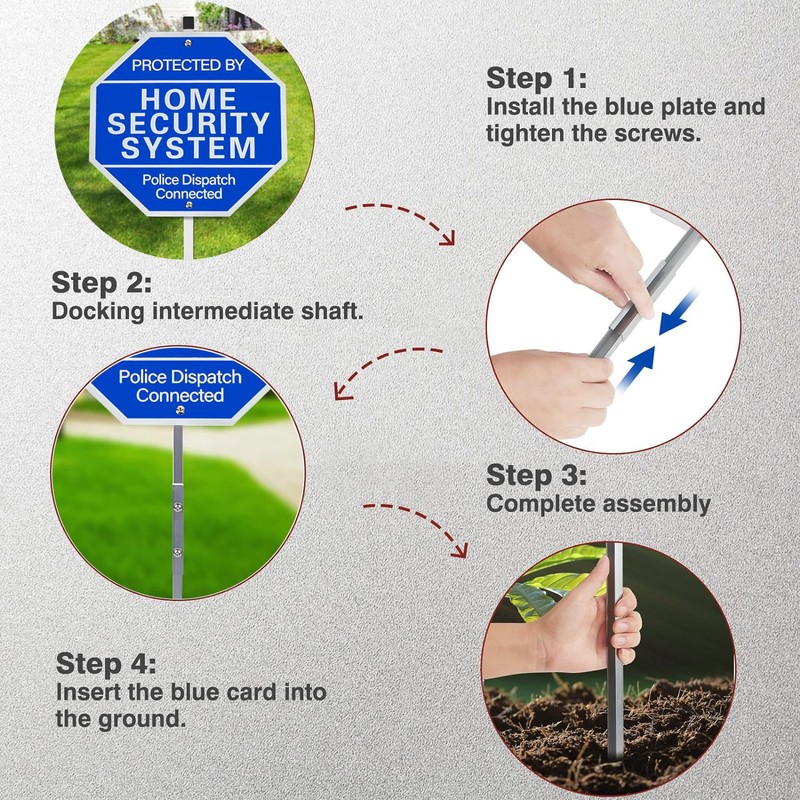 PROTECTED BY
HOME SECURITY SYSTEM
Police Dispatch Connected

Step 1:
Install the blue plate and tighten the screws.

Step 2:
Docking intermediate shaft.

Police Dispatch Connected

Step 3:
Complete assembly

Step 4:
Insert the blue card into the ground.